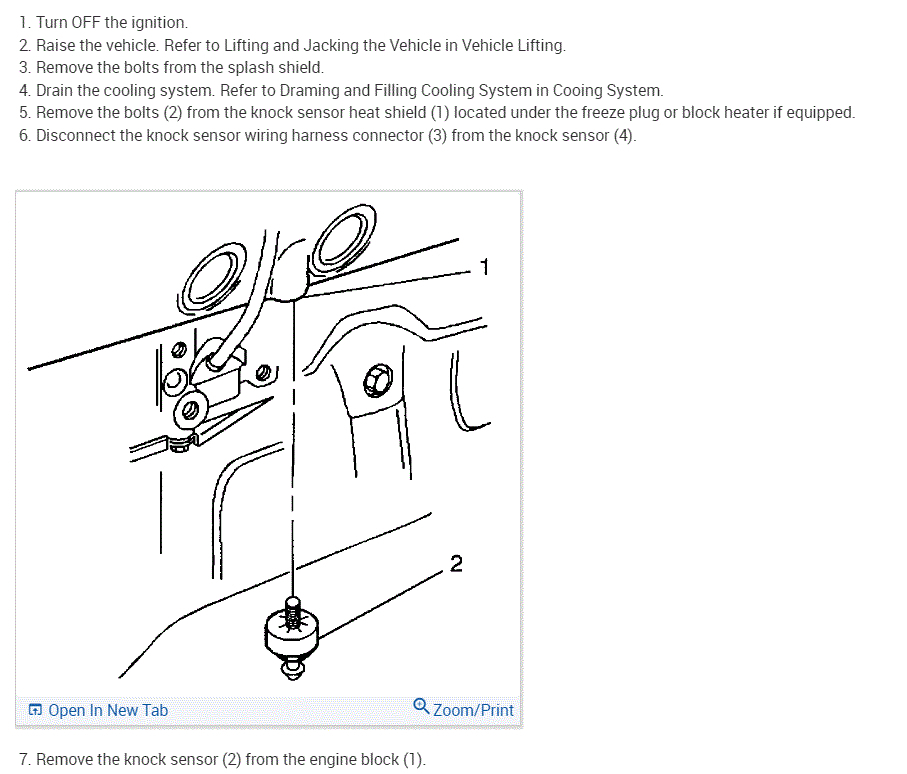 1. Turn OFF the ignition.
2. Raise the vehicle. Refer to Lifting and Jacking the Vehicle in Vehicle Lifting.
3. Remove the bolts from the splash shield.
4. Drain the cooling system. Refer to Draming and Filling Cooling System in Cooing System.
5. Remove the bolts (2) from the knock sensor heat shield (1) located under the freeze plug or block heater if equipped.
6. Disconnect the knock sensor wiring harness connector (3) from the knock sensor (4).

1

2

Open In New Tab

Zoom/Print

7. Remove the knock sensor (2) from the engine block (1).