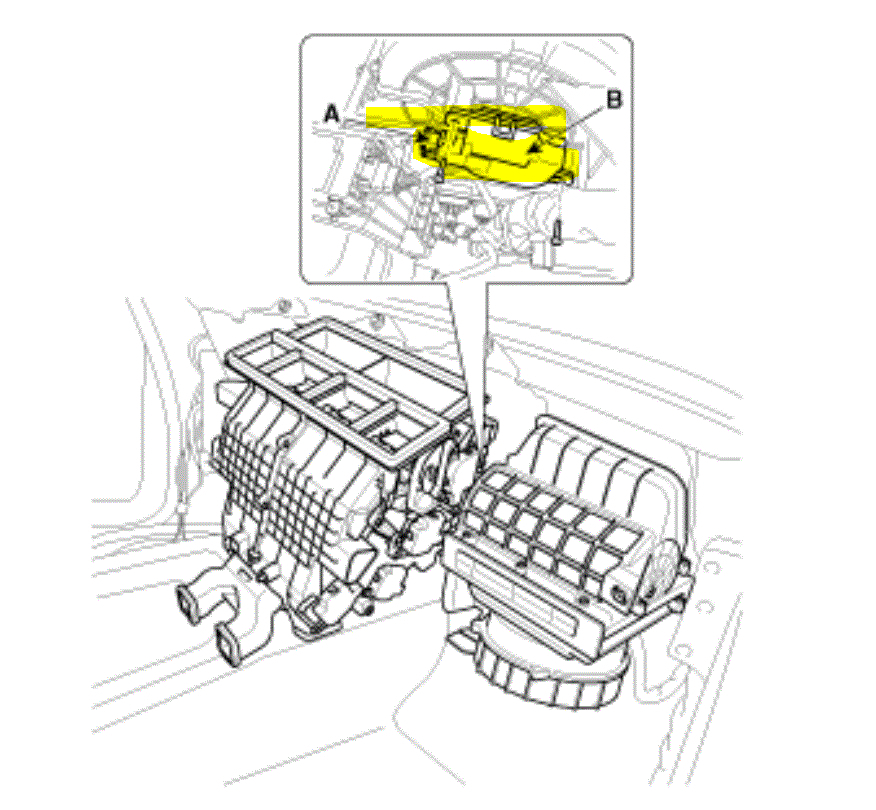 A
B