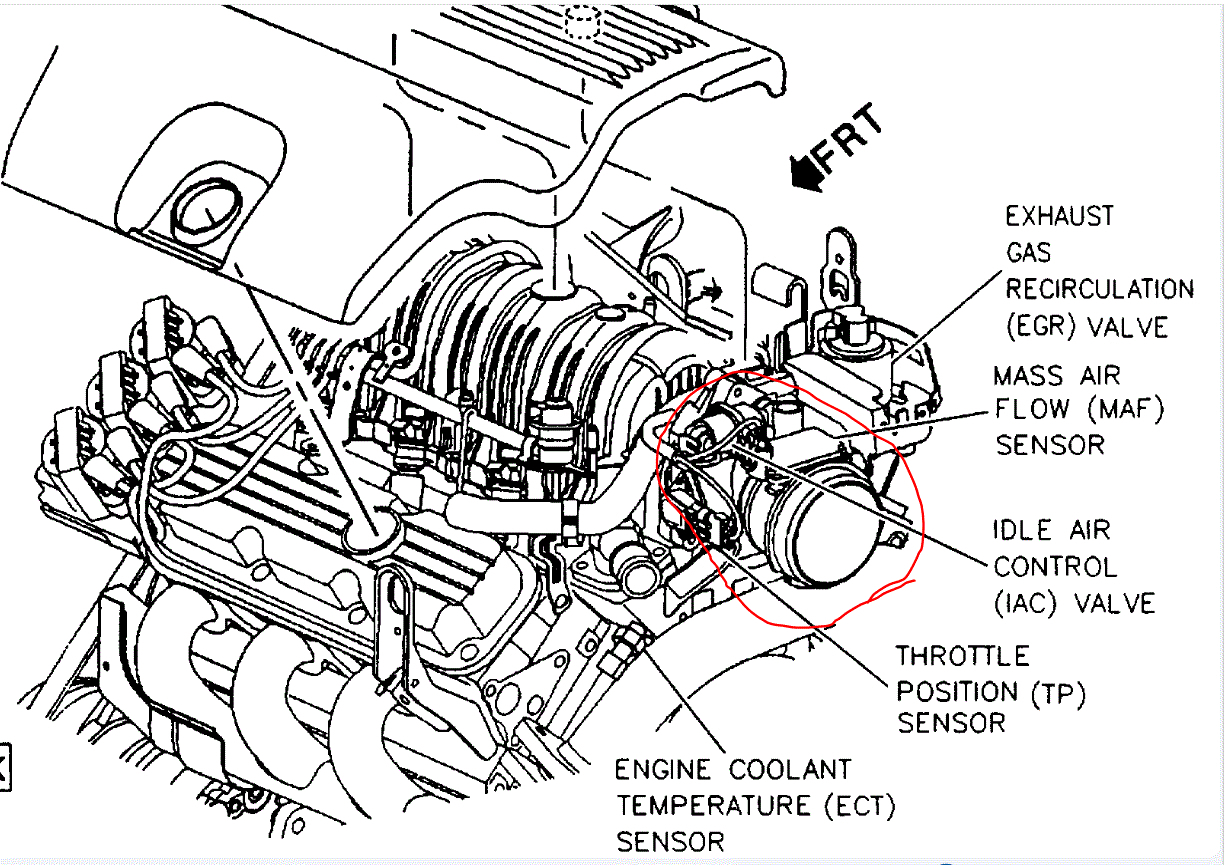 FRT

EXHAUST GAS RECIRCULATION (EGR) VALVE

MASS AIR FLOW (MAF) SENSOR

IDLE AIR CONTROL (IAC) VALVE

THROTTLE POSITION (TP) SENSOR

ENGINE COOLANT TEMPERATURE (ECT) SENSOR