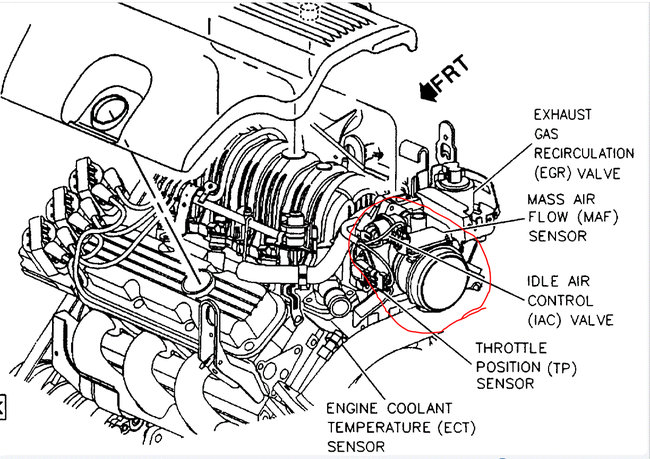 FRT

EXHAUST GAS RECIRCULATION (EGR) VALVE

MASS AIR FLOW (MAF) SENSOR

IDLE AIR CONTROL (IAC) VALVE

THROTTLE POSITION (TP) SENSOR

ENGINE COOLANT TEMPERATURE (ECT) SENSOR