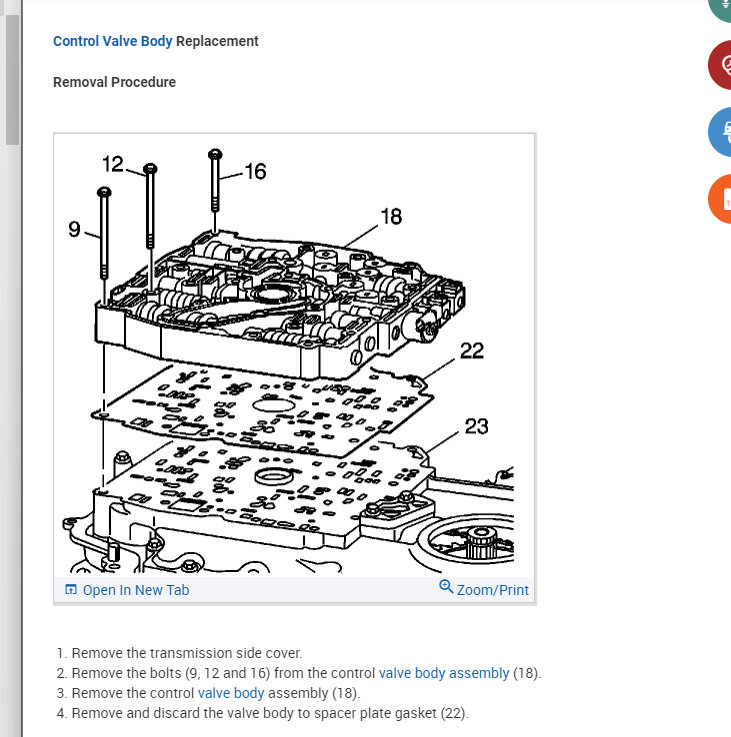 Control Valve Body Replacement

Removal Procedure

12
16
9
18
22
23

Open In New Tab
Zoom/Print

1. Remove the transmission side cover.
2. Remove the bolts (9, 12 and 16) from the control valve body assembly (18).
3. Remove the control valve body assembly (18).
4. Remove and discard the valve body to spacer plate gasket (22).