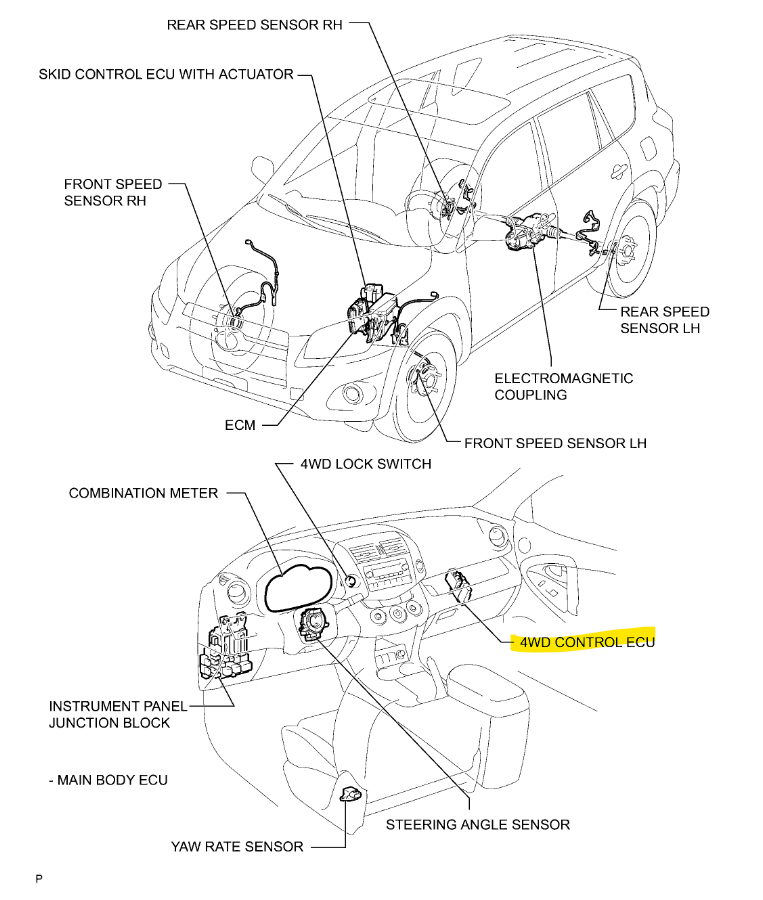 REAR SPEED SENSOR RH

SKID CONTROL ECU WITH ACTUATOR

FRONT SPEED SENSOR RH

REAR SPEED SENSOR LH

ELECTROMAGNETIC COUPLING

ECM

FRONT SPEED SENSOR LH

4WD LOCK SWITCH

COMBINATION METER

4WD CONTROL ECU

INSTRUMENT PANEL JUNCTION BLOCK

- MAIN BODY ECU

STEERING ANGLE SENSOR

YAW RATE SENSOR

P