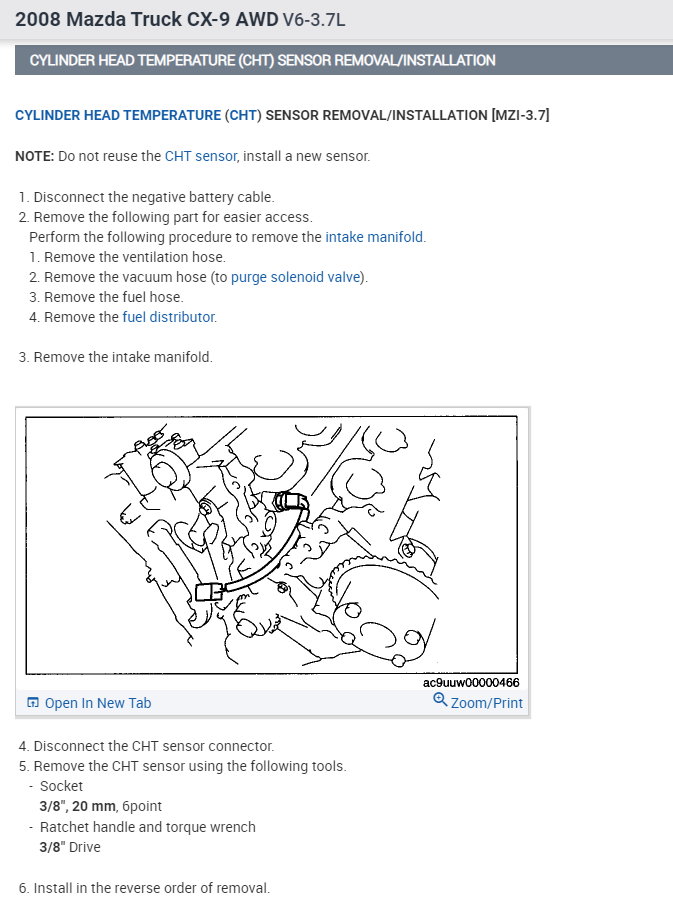 2008 Mazda Truck CX-9 AWD V6-3.7L

CYLINDER HEAD TEMPERATURE (CHT) SENSOR REMOVAL/INSTALLATION

CYLINDER HEAD TEMPERATURE (CHT) SENSOR REMOVAL/INSTALLATION [MZI-3.7]

NOTE: Do not reuse the CHT sensor, install a new sensor.

1. Disconnect the negative battery cable.
2. Remove the following part for easier access.
Perform the following procedure to remove the intake manifold.
1. Remove the ventilation hose.
2. Remove the vacuum hose (to purge solenoid valve).
3. Remove the fuel hose.
4. Remove the fuel distributor.

3. Remove the intake manifold.

ac9uuw00000466

Open In New Tab

Zoom/Print

4. Disconnect the CHT sensor connector.
5. Remove the CHT sensor using the following tools.
- Socket
3/8", 20 mm, 6point
- Ratchet handle and torque wrench
3/8" Drive

6. Install in the reverse order of removal.