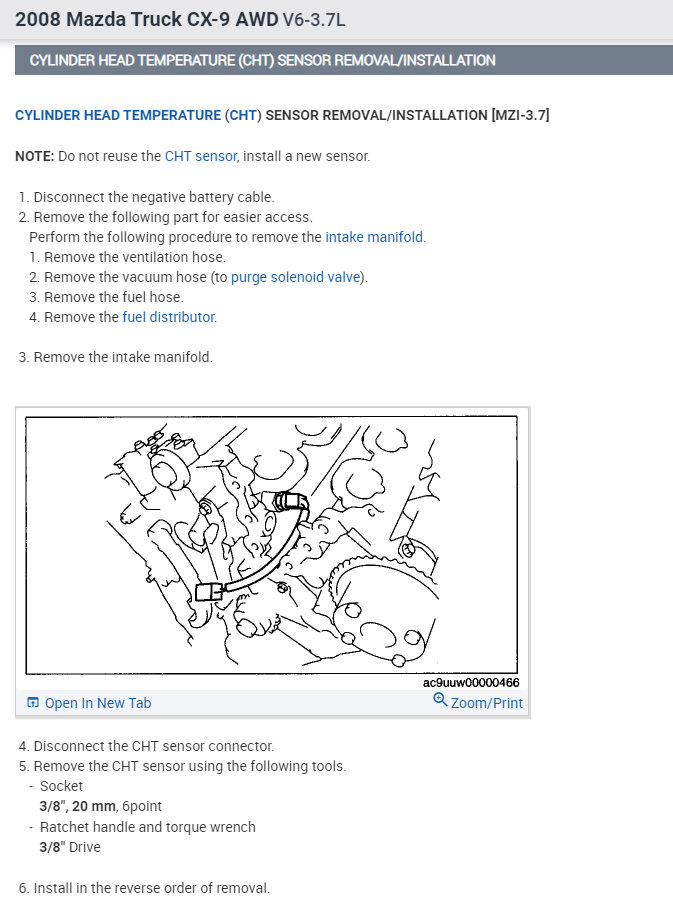 2008 Mazda Truck CX-9 AWD V6-3.7L

CYLINDER HEAD TEMPERATURE (CHT) SENSOR REMOVAL/INSTALLATION

CYLINDER HEAD TEMPERATURE (CHT) SENSOR REMOVAL/INSTALLATION [MZI-3.7]

NOTE: Do not reuse the CHT sensor, install a new sensor.

1. Disconnect the negative battery cable.
2. Remove the following part for easier access.
Perform the following procedure to remove the intake manifold.
1. Remove the ventilation hose.
2. Remove the vacuum hose (to purge solenoid valve).
3. Remove the fuel hose.
4. Remove the fuel distributor.

3. Remove the intake manifold.

ac9uuw00000466

Open In New Tab

Zoom/Print

4. Disconnect the CHT sensor connector.
5. Remove the CHT sensor using the following tools.
- Socket
3/8", 20 mm, 6point
- Ratchet handle and torque wrench
3/8" Drive

6. Install in the reverse order of removal.