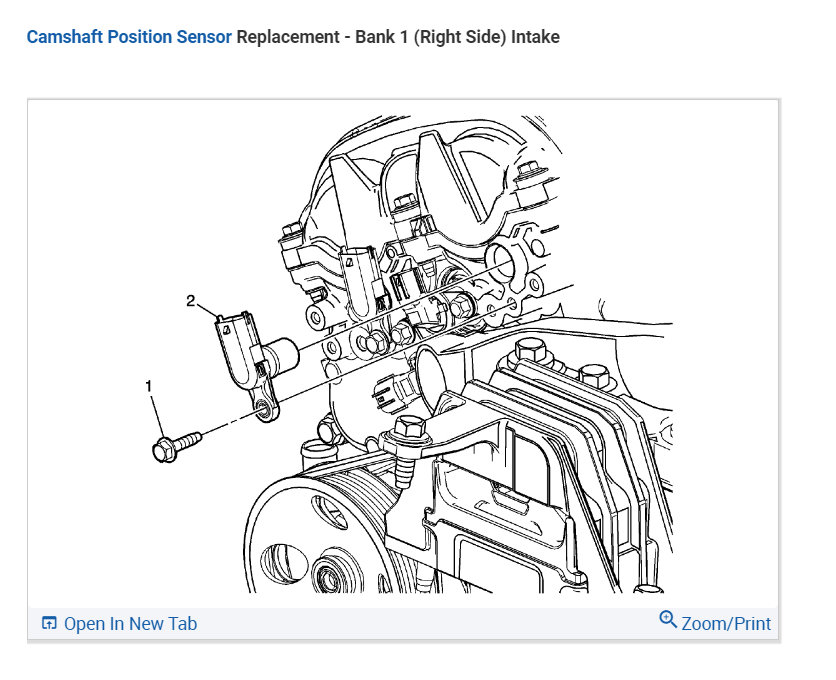 Camshaft Position Sensor Replacement - Bank 1 (Right Side) Intake

2

1

Open In New Tab

Zoom/Print