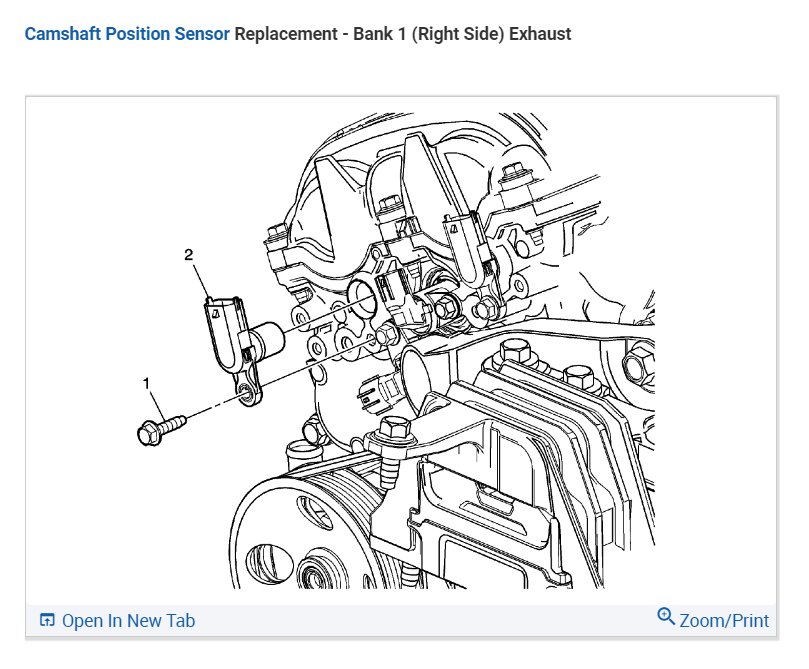 Camshaft Position Sensor Replacement - Bank 1 (Right Side) Exhaust

2

1

Open In New Tab

Zoom/Print