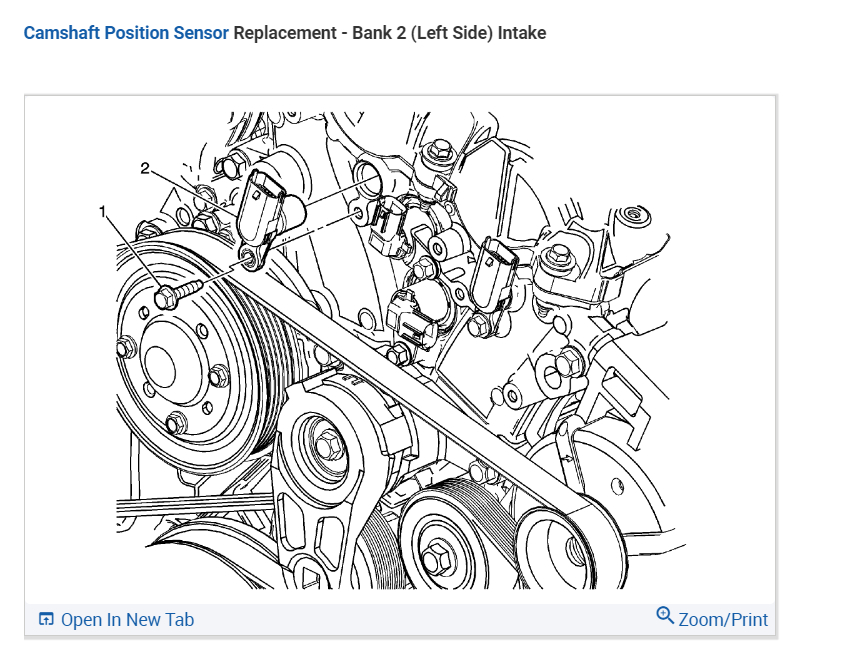 Camshaft Position Sensor Replacement - Bank 2 (Left Side) Intake

2

1

Open In New Tab

Zoom/Print