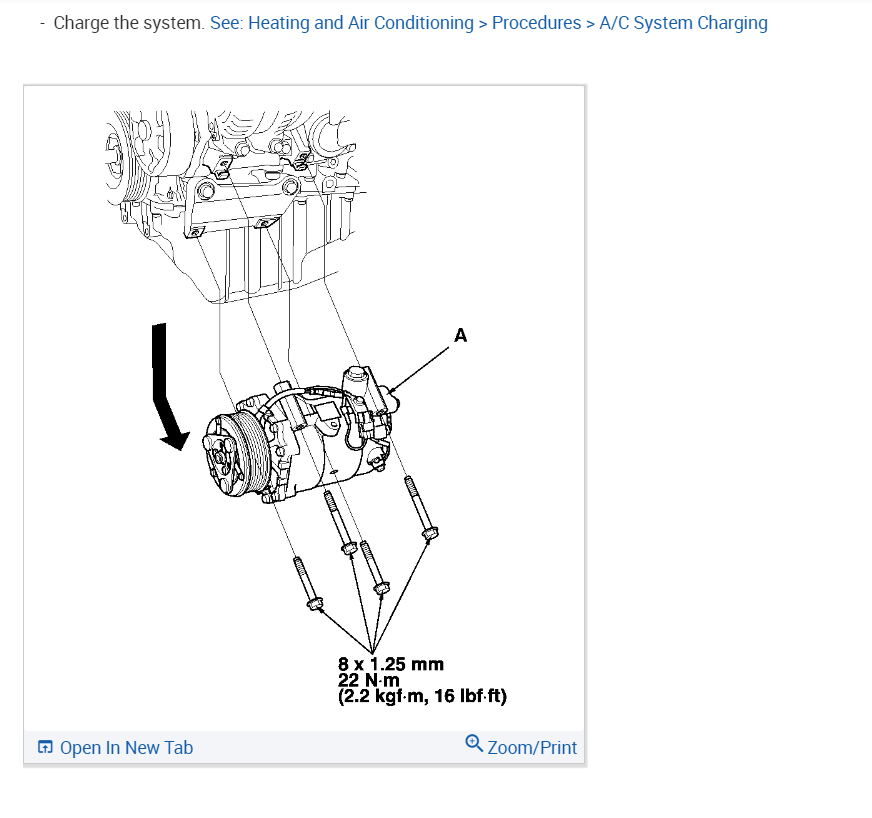 - Charge the system. See: Heating and Air Conditioning > Procedures > A/C System Charging

A

8 x 1.25 mm
22 N·m
(2.2 kgf·m, 16 lbf·ft)

Open In New Tab

Zoom/Print