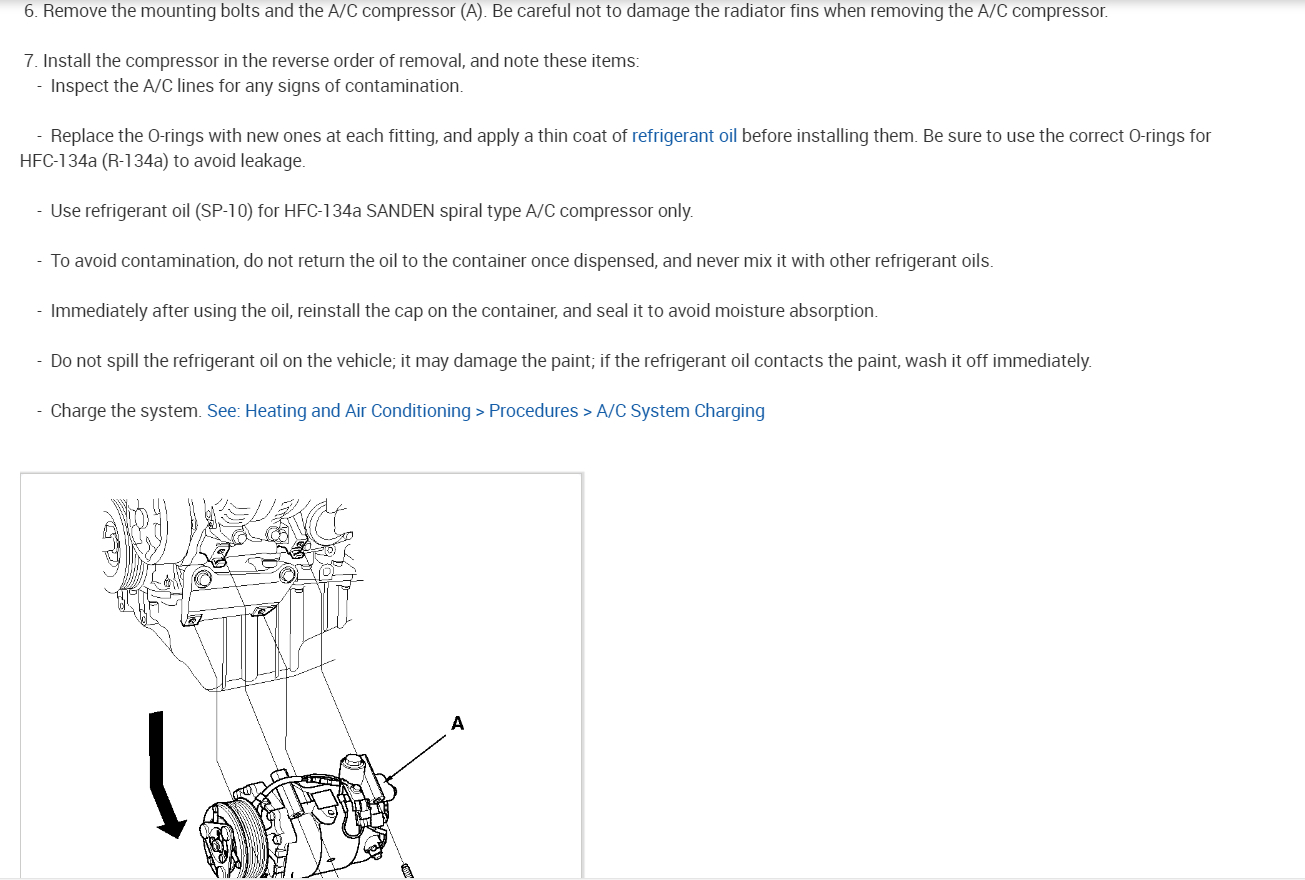 6. Remove the mounting bolts and the A/C compressor (A). Be careful not to damage the radiator fins when removing the A/C compressor.

7. Install the compressor in the reverse order of removal, and note these items:
- Inspect the A/C lines for any signs of contamination.

- Replace the O-rings with new ones at each fitting, and apply a thin coat of refrigerant oil before installing them. Be sure to use the correct O-rings for HFC-134a (R-134a) to avoid leakage.

- Use refrigerant oil (SP-10) for HFC-134a SANDEN spiral type A/C compressor only.

- To avoid contamination, do not return the oil to the container once dispensed, and never mix it with other refrigerant oils.

- Immediately after using the oil, reinstall the cap on the container, and seal it to avoid moisture absorption.

- Do not spill the refrigerant oil on the vehicle; it may damage the paint; if the refrigerant oil contacts the paint, wash it off immediately.

- Charge the system. See: Heating and Air Conditioning > Procedures > A/C System Charging

A