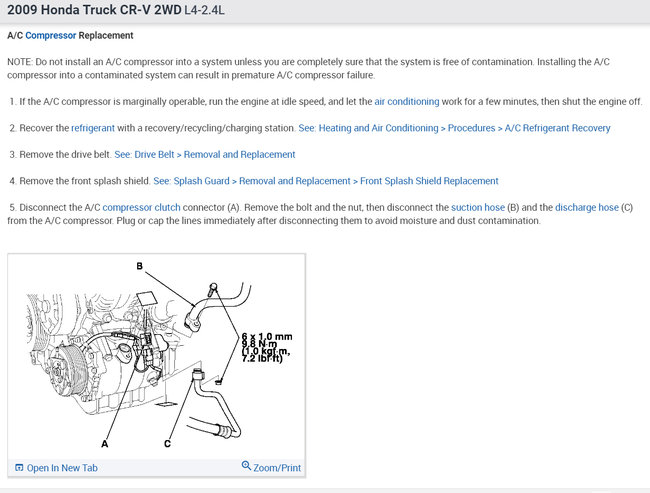 2009 Honda Truck CR-V 2WD L4-2.4L

A/C Compressor Replacement

NOTE: Do not install an A/C compressor into a system unless you are completely sure that the system is free of contamination. Installing the A/C compressor into a contaminated system can result in premature A/C compressor failure.

1. If the A/C compressor is marginally operable, run the engine at idle speed, and let the air conditioning work for a few minutes, then shut the engine off.

2. Recover the refrigerant with a recovery/recycling/charging station. See: Heating and Air Conditioning > Procedures > A/C Refrigerant Recovery

3. Remove the drive belt. See: Drive Belt > Removal and Replacement

4. Remove the front splash shield. See: Splash Guard > Removal and Replacement > Front Splash Shield Replacement

5. Disconnect the A/C compressor clutch connector (A). Remove the bolt and the nut, then disconnect the suction hose (B) and the discharge hose (C) from the A/C compressor. Plug or cap the lines immediately after disconnecting them to avoid moisture and dust contamination.

B
6 x 1.0 mm
9.8 N·m
(1.0 kgf·m,
7.2 lbf·ft)
A
C

Open In New Tab
Zoom/Print