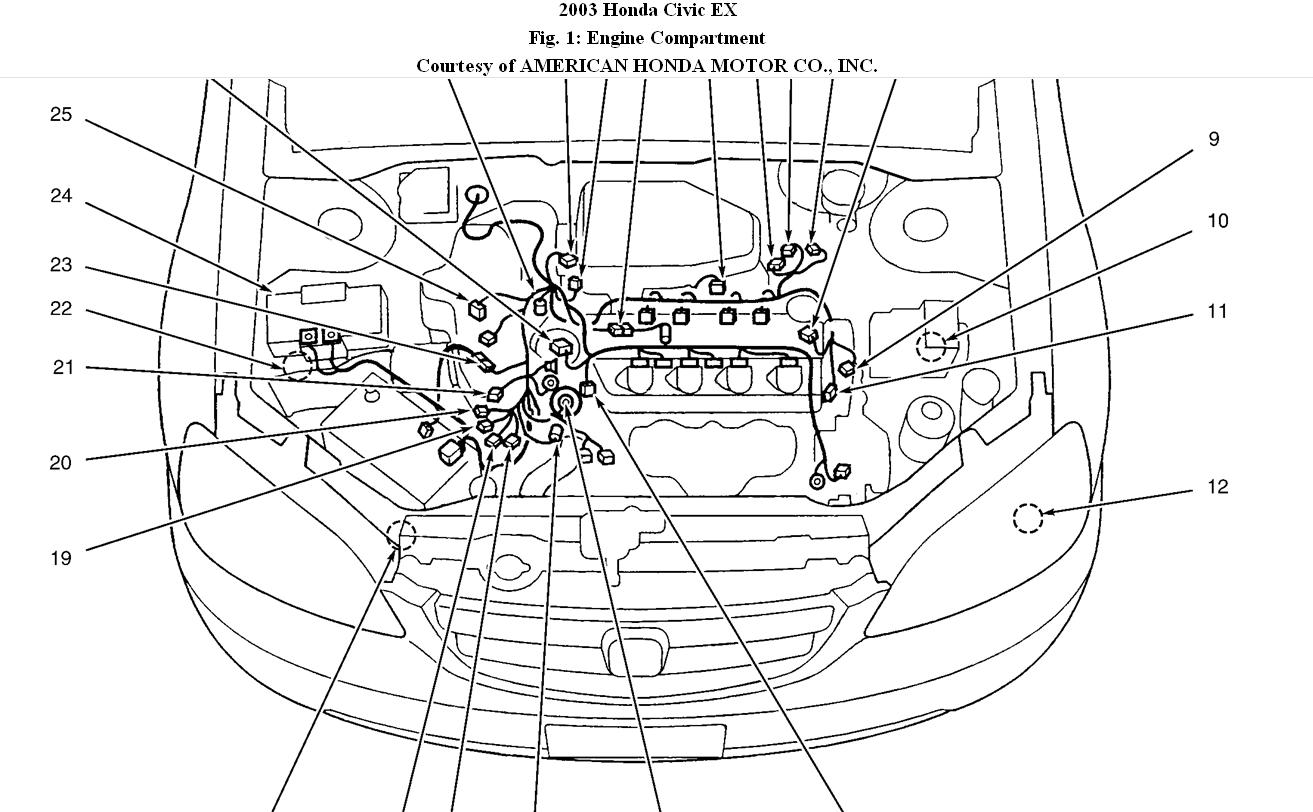 2003 Honda Civic EX
Fig. 1: Engine Compartment
Courtesy of AMERICAN HONDA MOTOR CO., INC.

25
24
23
22
21
20
19
9
10
11
12