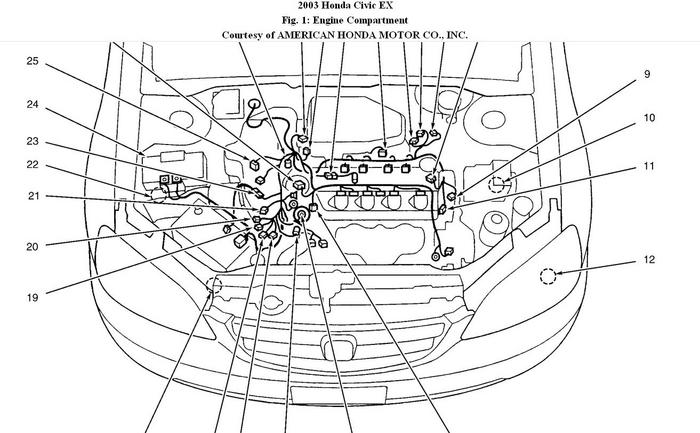 2003 Honda Civic EX
Fig. 1: Engine Compartment
Courtesy of AMERICAN HONDA MOTOR CO., INC.

25
24
23
22
21
20
19
9
10
11
12