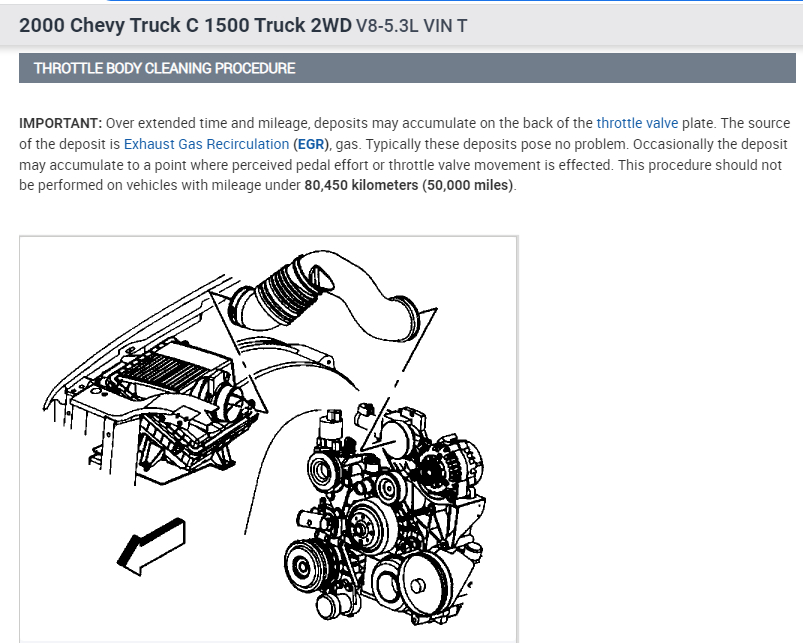 2000 Chevy Truck C 1500 Truck 2WD V8-5.3L VIN T

THROTTLE BODY CLEANING PROCEDURE

IMPORTANT: Over extended time and mileage, deposits may accumulate on the back of the throttle valve plate. The source of the deposit is Exhaust Gas Recirculation (EGR), gas. Typically these deposits pose no problem. Occasionally the deposit may accumulate to a point where perceived pedal effort or throttle valve movement is effected. This procedure should not be performed on vehicles with mileage under 80,450 kilometers (50,000 miles).