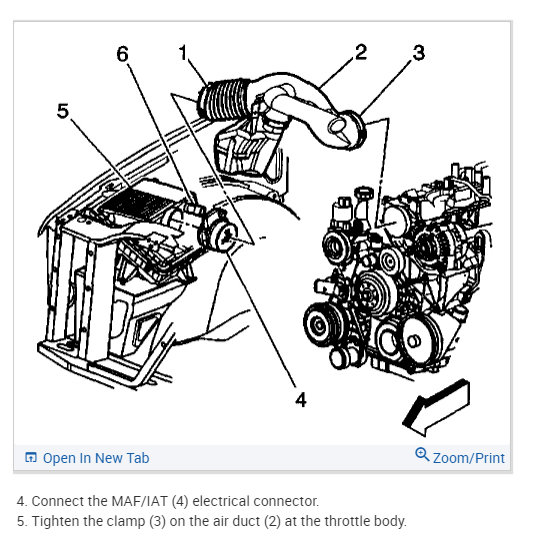 6
1
2
3
5
4

Open In New Tab
Zoom/Print

4. Connect the MAF/IAT (4) electrical connector.
5. Tighten the clamp (3) on the air duct (2) at the throttle body.