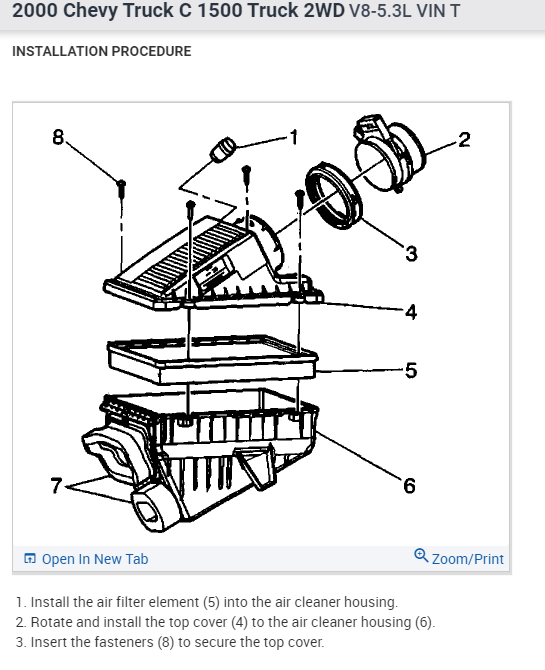 2000 Chevy Truck C 1500 Truck 2WD V8-5.3L VIN T

INSTALLATION PROCEDURE

8
1
2
3
4
5
6
7

Open In New Tab
Zoom/Print

1. Install the air filter element (5) into the air cleaner housing.
2. Rotate and install the top cover (4) to the air cleaner housing (6).
3. Insert the fasteners (8) to secure the top cover.