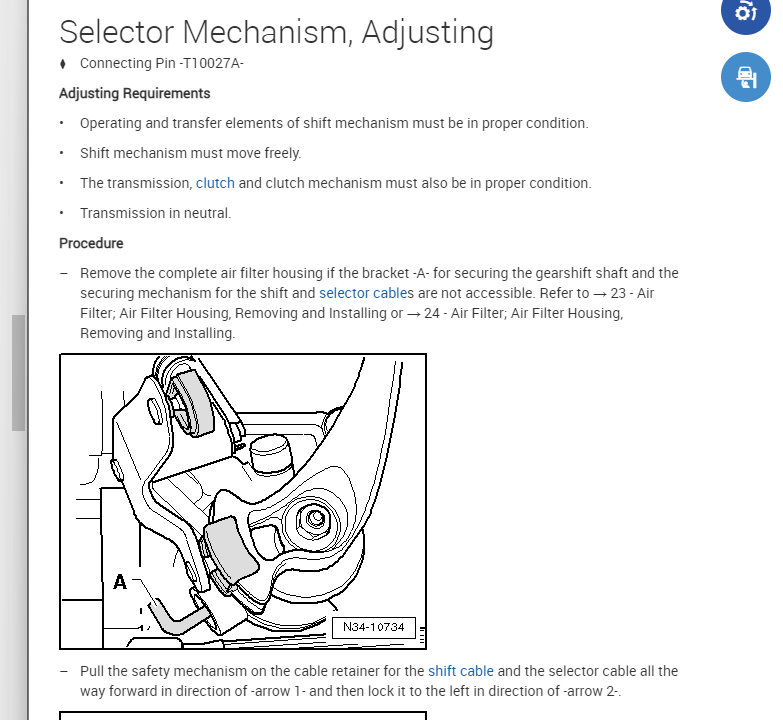 Selector Mechanism, Adjusting

♦ Connecting Pin -T10027A-

Adjusting Requirements

• Operating and transfer elements of shift mechanism must be in proper condition.

• Shift mechanism must move freely.

• The transmission, clutch and clutch mechanism must also be in proper condition.

• Transmission in neutral.

Procedure

– Remove the complete air filter housing if the bracket -A- for securing the gearshift shaft and the securing mechanism for the shift and selector cables are not accessible. Refer to → 23 - Air Filter; Air Filter Housing, Removing and Installing or → 24 - Air Filter; Air Filter Housing, Removing and Installing.

A

N34-10734

– Pull the safety mechanism on the cable retainer for the shift cable and the selector cable all the way forward in direction of -arrow 1- and then lock it to the left in direction of -arrow 2-.