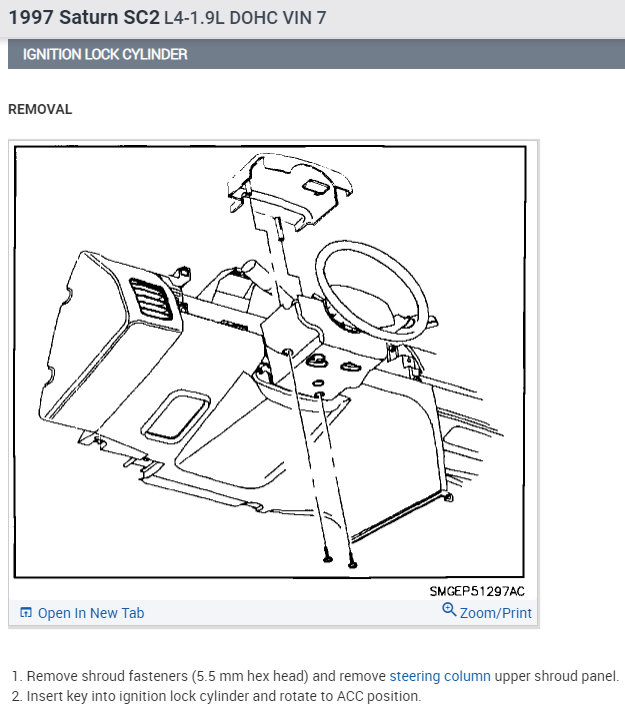 1997 Saturn SC2 L4-1.9L DOHC VIN 7

IGNITION LOCK CYLINDER

REMOVAL

SMGEP51297AC

Open In New Tab

Zoom/Print

1. Remove shroud fasteners (5.5 mm hex head) and remove steering column upper shroud panel.
2. Insert key into ignition lock cylinder and rotate to ACC position.