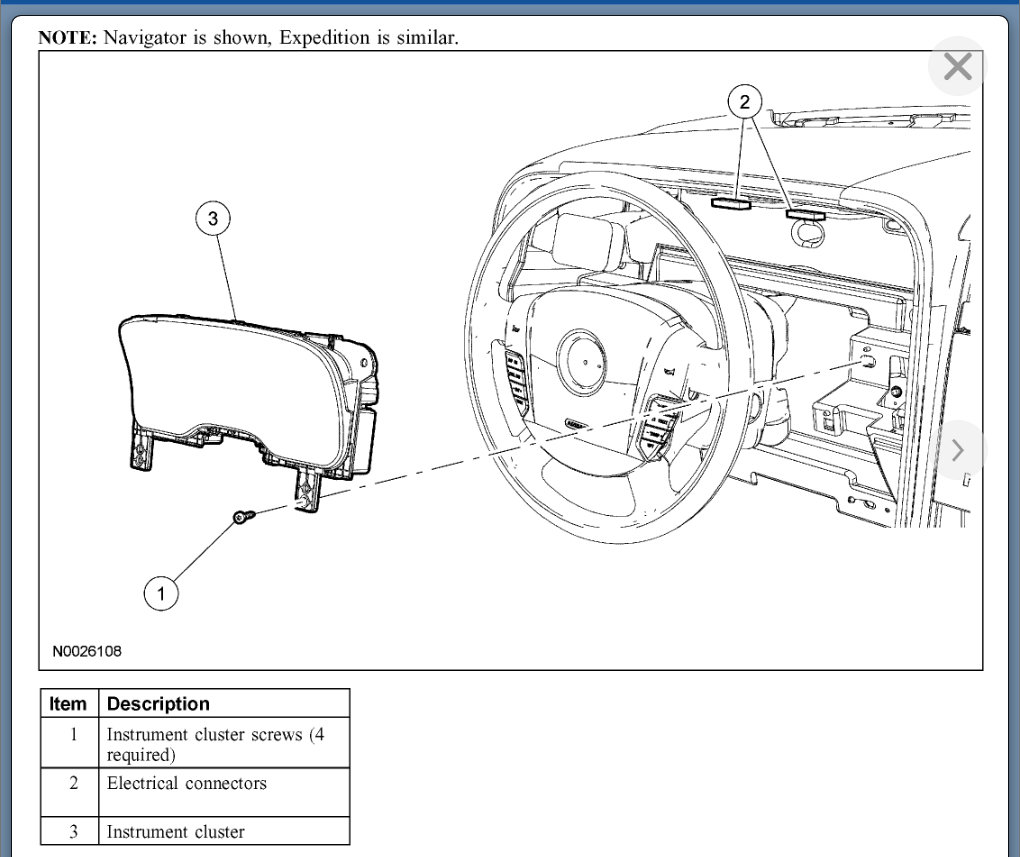 NOTE: Navigator is shown, Expedition is similar.

2

3

1

N0026108

| Item | Description |
|---|---|
| 1 | Instrument cluster screws (4 required) |
| 2 | Electrical connectors |
| 3 | Instrument cluster |