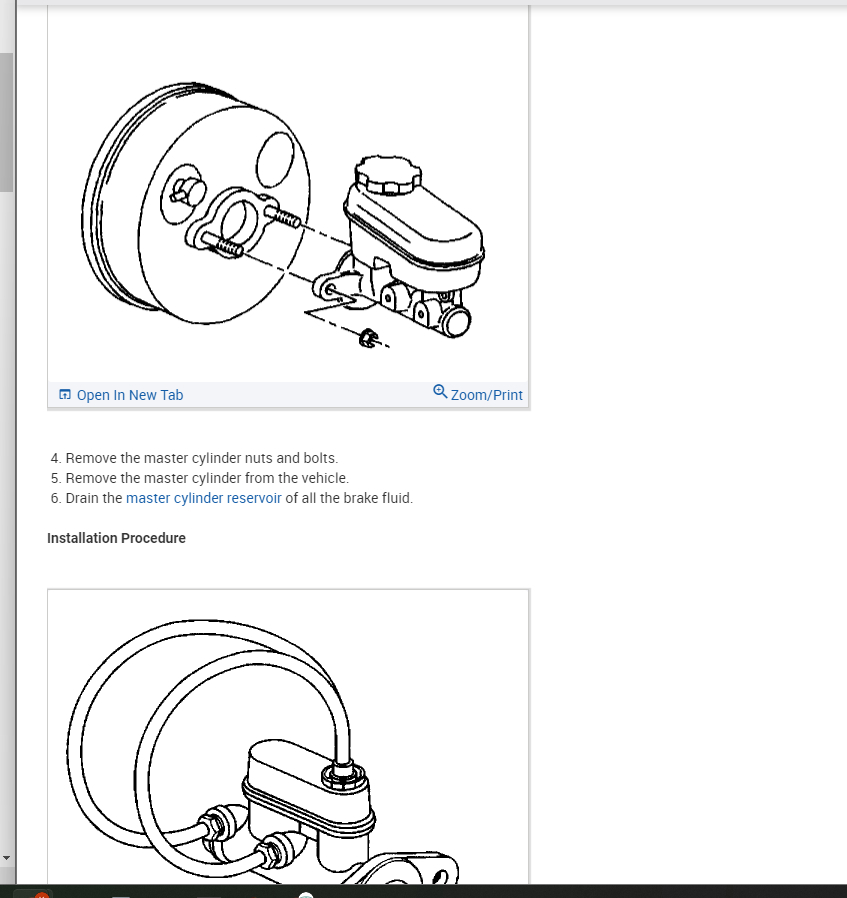 Open In New Tab

Zoom/Print

4. Remove the master cylinder nuts and bolts.
5. Remove the master cylinder from the vehicle.
6. Drain the master cylinder reservoir of all the brake fluid.

Installation Procedure