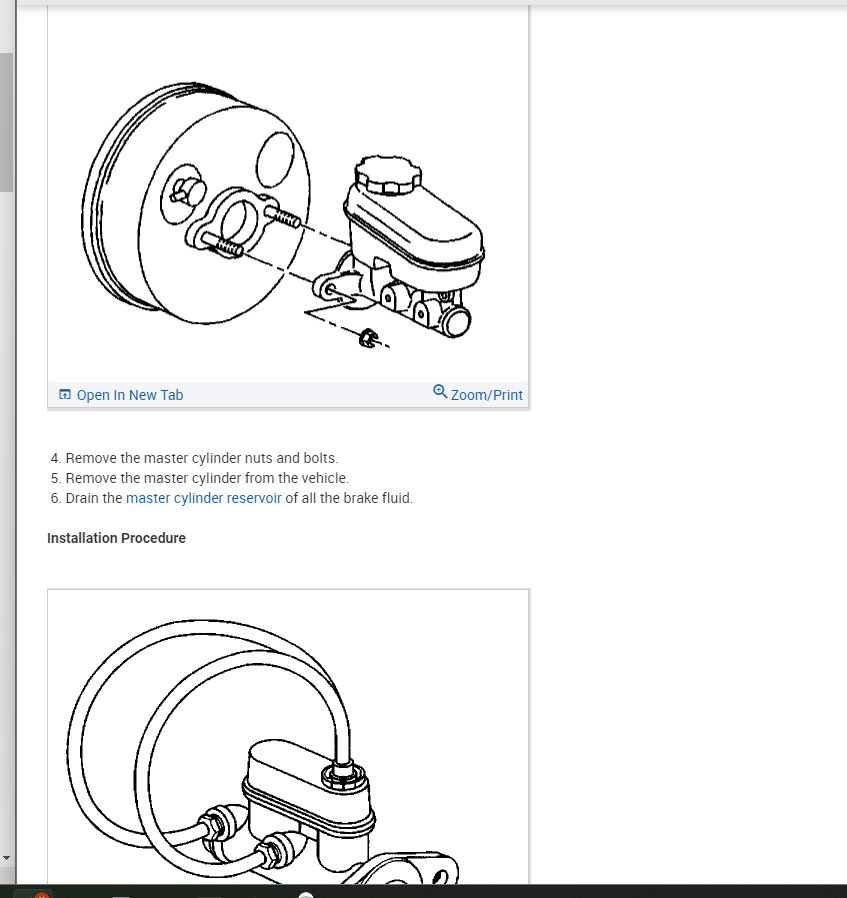 Open In New Tab

Zoom/Print

4. Remove the master cylinder nuts and bolts.
5. Remove the master cylinder from the vehicle.
6. Drain the master cylinder reservoir of all the brake fluid.

Installation Procedure