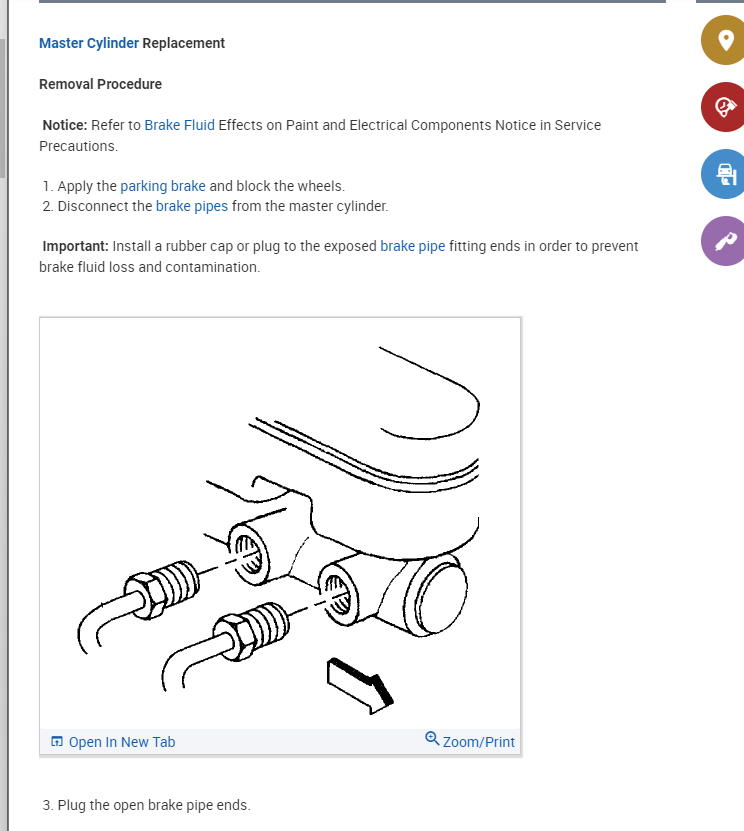 Master Cylinder Replacement

Removal Procedure

Notice: Refer to Brake Fluid Effects on Paint and Electrical Components Notice in Service Precautions.

1. Apply the parking brake and block the wheels.
2. Disconnect the brake pipes from the master cylinder.

Important: Install a rubber cap or plug to the exposed brake pipe fitting ends in order to prevent brake fluid loss and contamination.

Open In New Tab

Zoom/Print

3. Plug the open brake pipe ends.