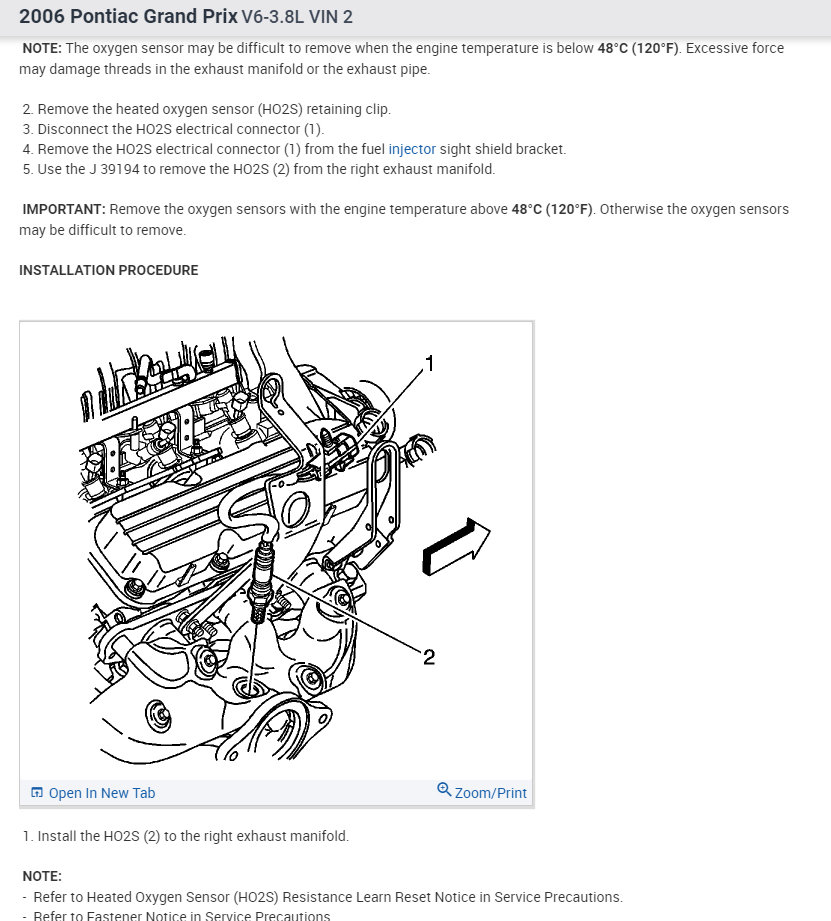 2006 Pontiac Grand Prix V6-3.8L VIN 2

NOTE: The oxygen sensor may be difficult to remove when the engine temperature is below 48°C (120°F). Excessive force may damage threads in the exhaust manifold or the exhaust pipe.

2. Remove the heated oxygen sensor (HO2S) retaining clip.
3. Disconnect the HO2S electrical connector (1).
4. Remove the HO2S electrical connector (1) from the fuel injector sight shield bracket.
5. Use the J 39194 to remove the HO2S (2) from the right exhaust manifold.

IMPORTANT: Remove the oxygen sensors with the engine temperature above 48°C (120°F). Otherwise the oxygen sensors may be difficult to remove.

INSTALLATION PROCEDURE

1

2

Open In New Tab

Zoom/Print

1. Install the HO2S (2) to the right exhaust manifold.

NOTE:
- Refer to Heated Oxygen Sensor (HO2S) Resistance Learn Reset Notice in Service Precautions.
- Refer to Fastener Notice in Service Precautions