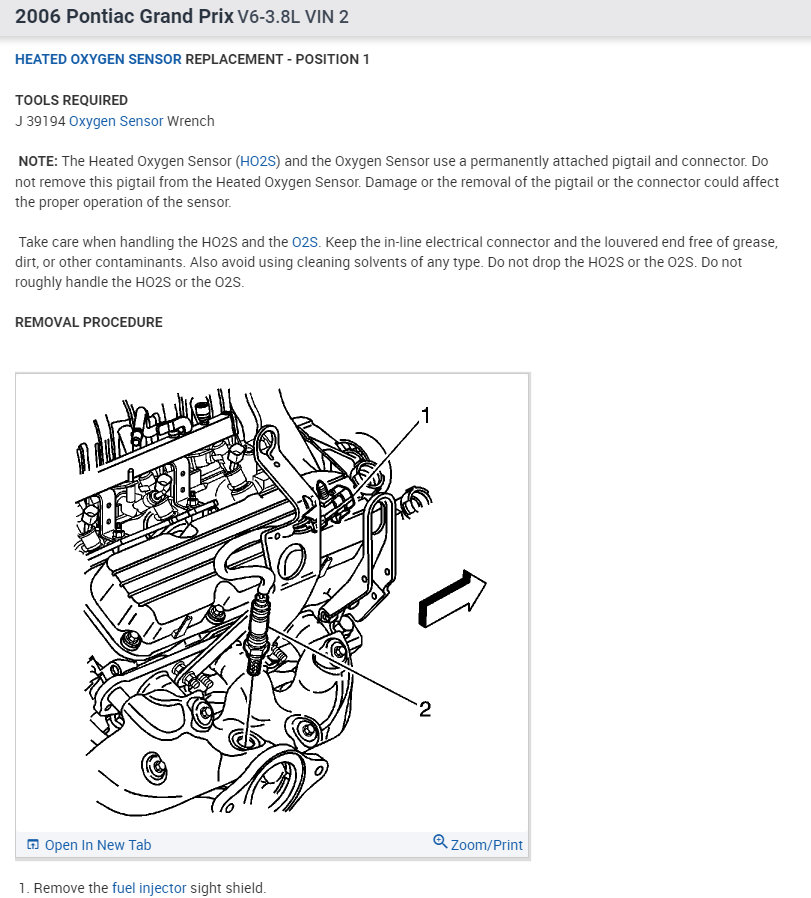 2006 Pontiac Grand Prix V6-3.8L VIN 2

HEATED OXYGEN SENSOR REPLACEMENT - POSITION 1

TOOLS REQUIRED
J 39194 Oxygen Sensor Wrench

NOTE: The Heated Oxygen Sensor (HO2S) and the Oxygen Sensor use a permanently attached pigtail and connector. Do not remove this pigtail from the Heated Oxygen Sensor. Damage or the removal of the pigtail or the connector could affect the proper operation of the sensor.

Take care when handling the HO2S and the O2S. Keep the in-line electrical connector and the louvered end free of grease, dirt, or other contaminants. Also avoid using cleaning solvents of any type. Do not drop the HO2S or the O2S. Do not roughly handle the HO2S or the O2S.

REMOVAL PROCEDURE

1

2

Open In New Tab

Zoom/Print

1. Remove the fuel injector sight shield.