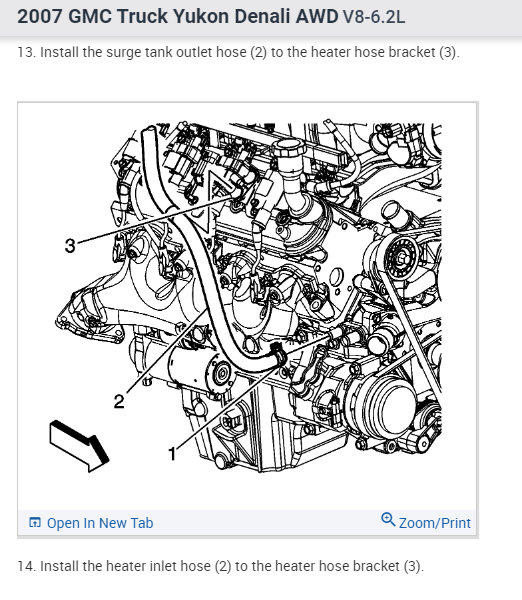 2007 GMC Truck Yukon Denali AWD V8-6.2L

13. Install the surge tank outlet hose (2) to the heater hose bracket (3).

3

2

1

Open In New Tab

Zoom/Print

14. Install the heater inlet hose (2) to the heater hose bracket (3).