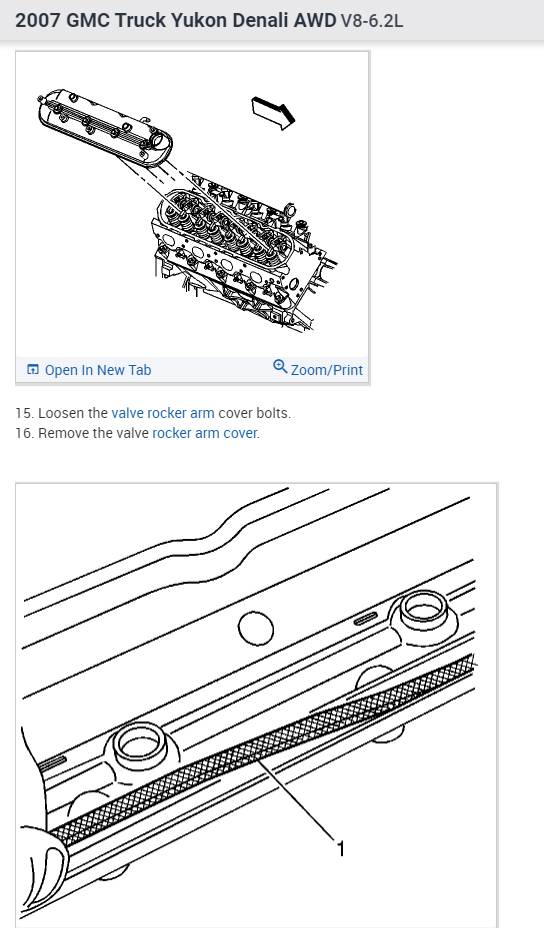 2007 GMC Truck Yukon Denali AWD V8-6.2L

Open In New Tab
Zoom/Print

15. Loosen the valve rocker arm cover bolts.
16. Remove the valve rocker arm cover.

1