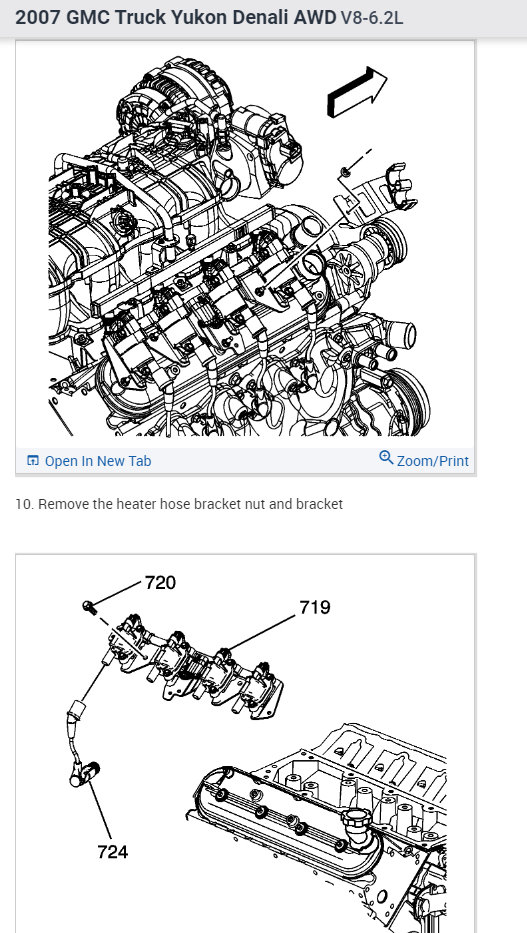 2007 GMC Truck Yukon Denali AWD V8-6.2L

Open In New Tab

Zoom/Print

10. Remove the heater hose bracket nut and bracket

720

719

724