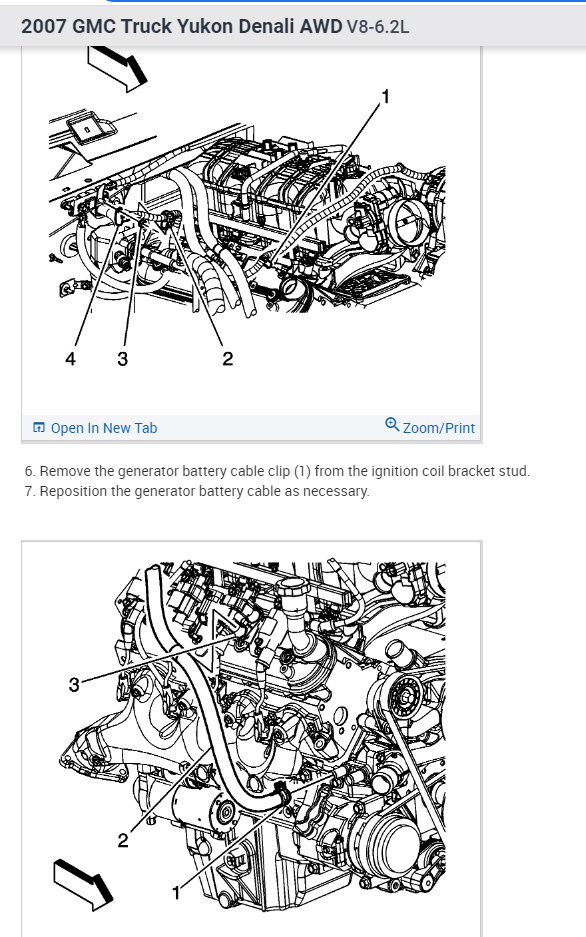 2007 GMC Truck Yukon Denali AWD V8-6.2L

1

4 3 2

Open In New Tab

Zoom/Print

6. Remove the generator battery cable clip (1) from the ignition coil bracket stud.
7. Reposition the generator battery cable as necessary.

3

2

1