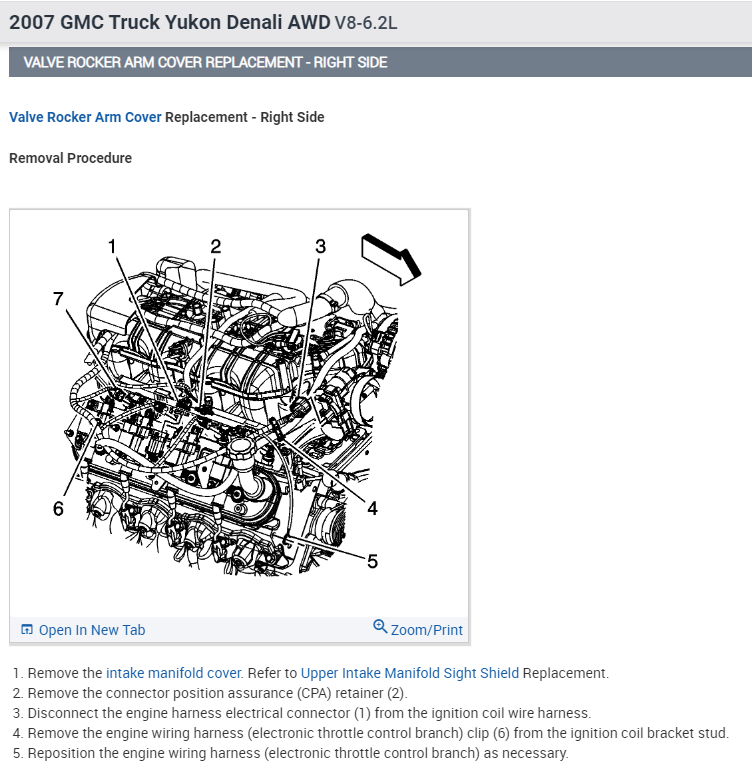 2007 GMC Truck Yukon Denali AWD V8-6.2L

VALVE ROCKER ARM COVER REPLACEMENT - RIGHT SIDE

Valve Rocker Arm Cover Replacement - Right Side

Removal Procedure

1
2
3
7
6
4
5

Open In New Tab
Zoom/Print

1. Remove the intake manifold cover. Refer to Upper Intake Manifold Sight Shield Replacement.
2. Remove the connector position assurance (CPA) retainer (2).
3. Disconnect the engine harness electrical connector (1) from the ignition coil wire harness.
4. Remove the engine wiring harness (electronic throttle control branch) clip (6) from the ignition coil bracket stud.
5. Reposition the engine wiring harness (electronic throttle control branch) as necessary.