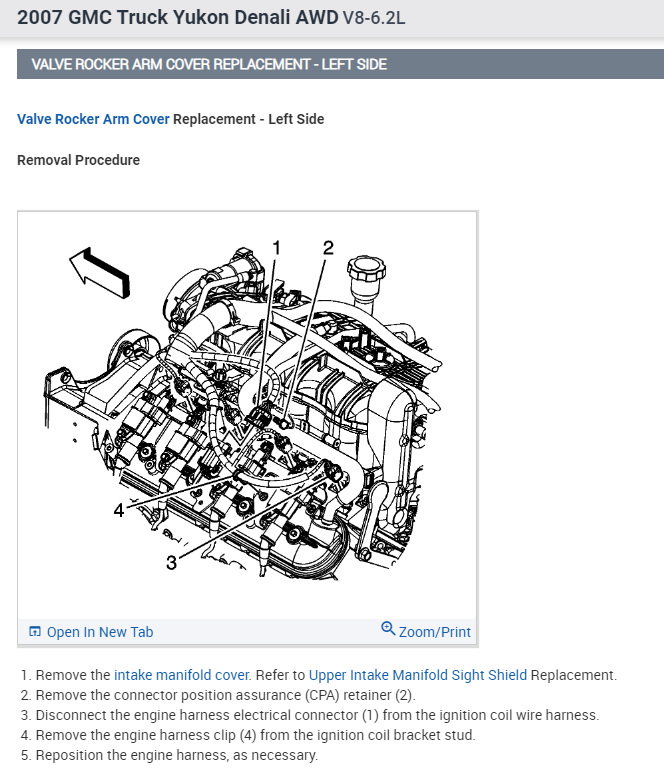 2007 GMC Truck Yukon Denali AWD V8-6.2L

VALVE ROCKER ARM COVER REPLACEMENT - LEFT SIDE

Valve Rocker Arm Cover Replacement - Left Side

Removal Procedure

1
2
4
3

Open In New Tab
Zoom/Print

1. Remove the intake manifold cover. Refer to Upper Intake Manifold Sight Shield Replacement.
2. Remove the connector position assurance (CPA) retainer (2).
3. Disconnect the engine harness electrical connector (1) from the ignition coil wire harness.
4. Remove the engine harness clip (4) from the ignition coil bracket stud.
5. Reposition the engine harness, as necessary.