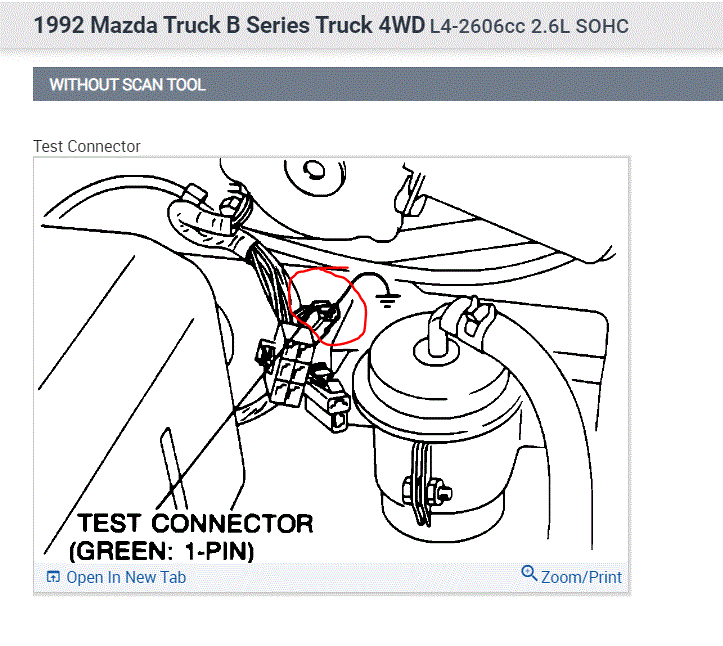 1992 Mazda Truck B Series Truck 4WD L4-2606cc 2.6L SOHC

WITHOUT SCAN TOOL

Test Connector

TEST CONNECTOR
(GREEN: 1-PIN)

Open In New Tab

Zoom/Print