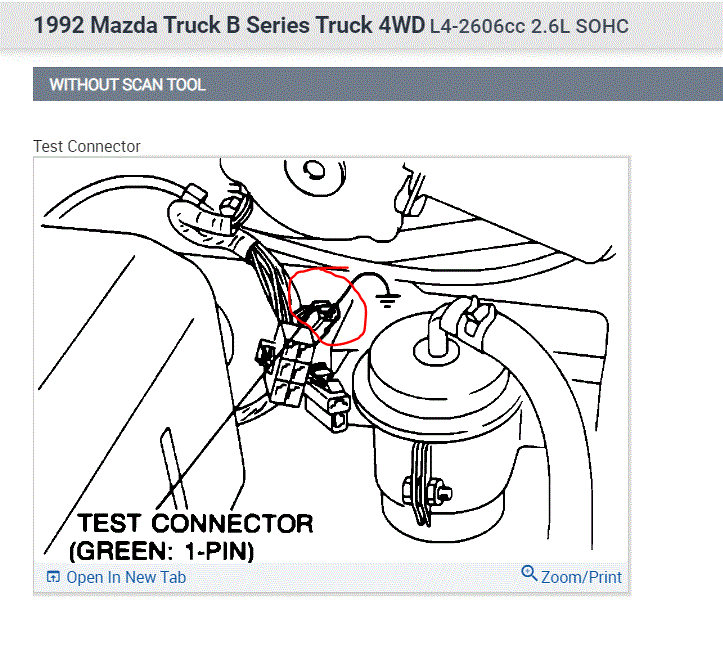 1992 Mazda Truck B Series Truck 4WD L4-2606cc 2.6L SOHC

WITHOUT SCAN TOOL

Test Connector

TEST CONNECTOR
(GREEN: 1-PIN)

Open In New Tab

Zoom/Print