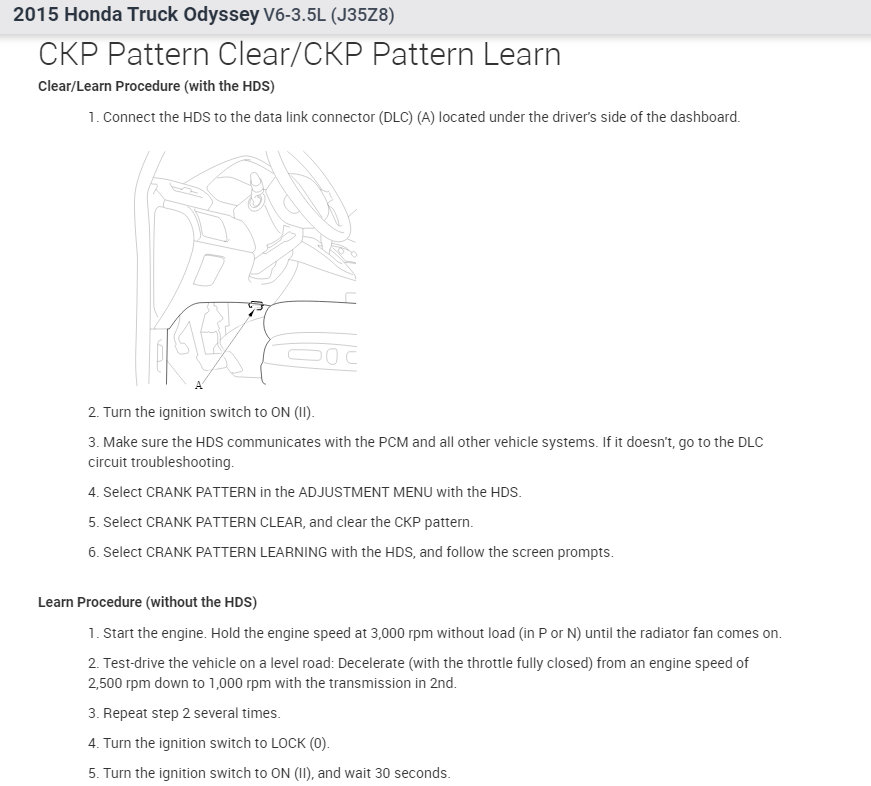 2015 Honda Truck Odyssey V6-3.5L (J35Z8)

CKP Pattern Clear/CKP Pattern Learn

Clear/Learn Procedure (with the HDS)

1. Connect the HDS to the data link connector (DLC) (A) located under the driver's side of the dashboard.

A

2. Turn the ignition switch to ON (II).

3. Make sure the HDS communicates with the PCM and all other vehicle systems. If it doesn't, go to the DLC circuit troubleshooting.

4. Select CRANK PATTERN in the ADJUSTMENT MENU with the HDS.

5. Select CRANK PATTERN CLEAR, and clear the CKP pattern.

6. Select CRANK PATTERN LEARNING with the HDS, and follow the screen prompts.

Learn Procedure (without the HDS)

1. Start the engine. Hold the engine speed at 3,000 rpm without load (in P or N) until the radiator fan comes on.

2. Test-drive the vehicle on a level road: Decelerate (with the throttle fully closed) from an engine speed of 2,500 rpm down to 1,000 rpm with the transmission in 2nd.

3. Repeat step 2 several times.

4. Turn the ignition switch to LOCK (0).

5. Turn the ignition switch to ON (II), and wait 30 seconds.