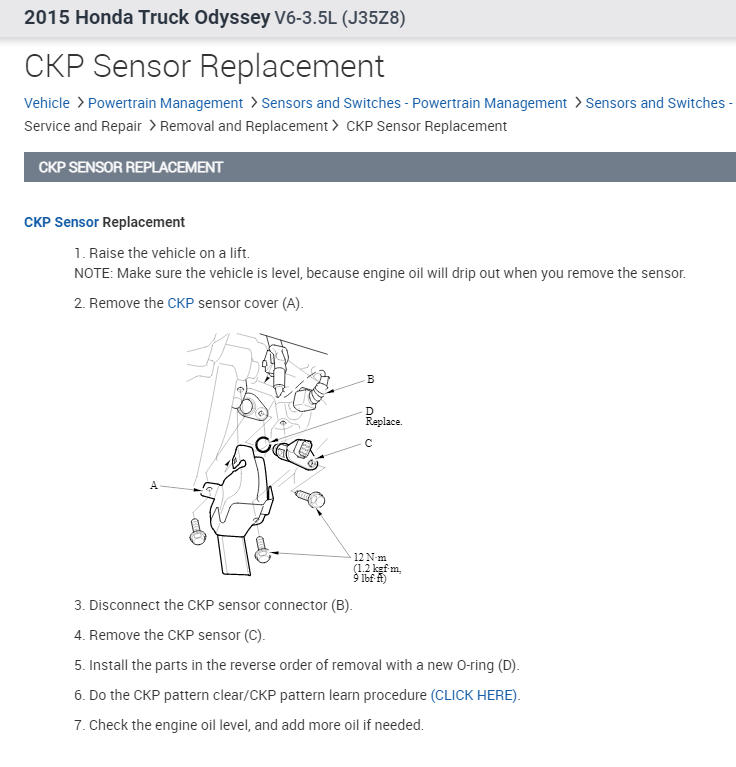 2015 Honda Truck Odyssey V6-3.5L (J35Z8)

CKP Sensor Replacement

Vehicle > Powertrain Management > Sensors and Switches - Powertrain Management > Sensors and Switches - Service and Repair > Removal and Replacement > CKP Sensor Replacement

CKP SENSOR REPLACEMENT

CKP Sensor Replacement

1. Raise the vehicle on a lift.
NOTE: Make sure the vehicle is level, because engine oil will drip out when you remove the sensor.

2. Remove the CKP sensor cover (A).

B
D
Replace.
C
A
12 N·m
(1.2 kgf·m,
9 lbf·ft)

3. Disconnect the CKP sensor connector (B).

4. Remove the CKP sensor (C).

5. Install the parts in the reverse order of removal with a new O-ring (D).

6. Do the CKP pattern clear/CKP pattern learn procedure (CLICK HERE).

7. Check the engine oil level, and add more oil if needed.