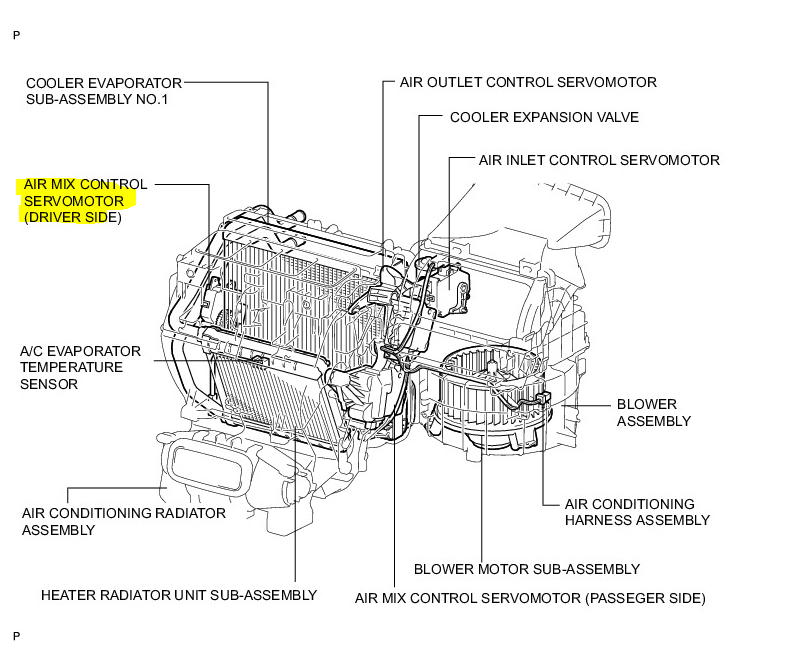 P

COOLER EVAPORATOR SUB-ASSEMBLY NO.1

AIR OUTLET CONTROL SERVOMOTOR

COOLER EXPANSION VALVE

AIR INLET CONTROL SERVOMOTOR

AIR MIX CONTROL SERVOMOTOR (DRIVER SIDE)

A/C EVAPORATOR TEMPERATURE SENSOR

BLOWER ASSEMBLY

AIR CONDITIONING HARNESS ASSEMBLY

AIR CONDITIONING RADIATOR ASSEMBLY

BLOWER MOTOR SUB-ASSEMBLY

HEATER RADIATOR UNIT SUB-ASSEMBLY

AIR MIX CONTROL SERVOMOTOR (PASSEGER SIDE)

P