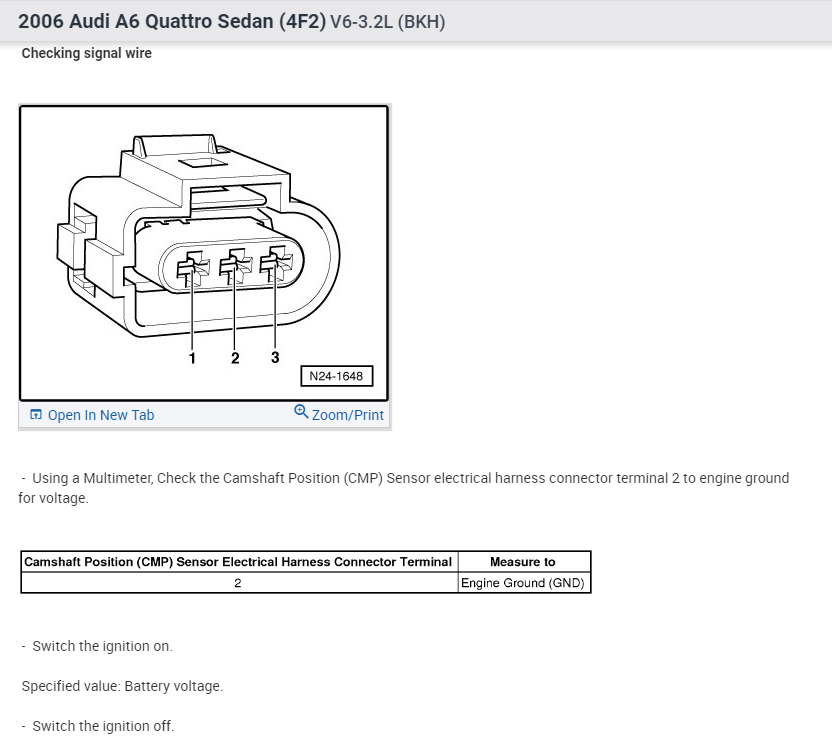 2006 Audi A6 Quattro Sedan (4F2) V6-3.2L (BKH)

Checking signal wire

1 2 3

N24-1648

Open In New Tab

Zoom/Print

- Using a Multimeter, Check the Camshaft Position (CMP) Sensor electrical harness connector terminal 2 to engine ground for voltage.

| Camshaft Position (CMP) Sensor Electrical Harness Connector Terminal | Measure to |
|---|---|
| 2 | Engine Ground (GND) |

- Switch the ignition on.

Specified value: Battery voltage.

- Switch the ignition off.