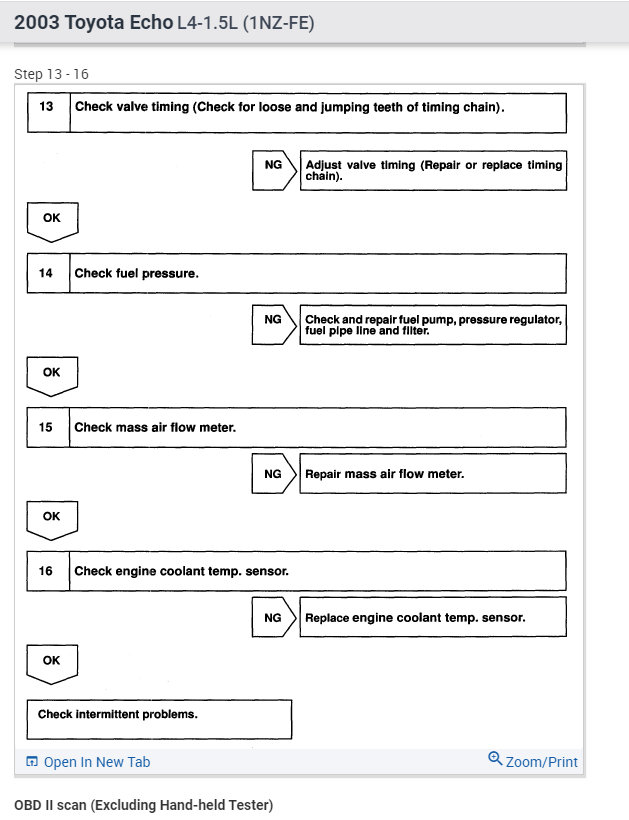 2003 Toyota Echo L4-1.5L (1NZ-FE)

Step 13 - 16

13 Check valve timing (Check for loose and jumping teeth of timing chain).

NG Adjust valve timing (Repair or replace timing chain).

OK

14 Check fuel pressure.

NG Check and repair fuel pump, pressure regulator, fuel pipe line and filter.

OK

15 Check mass air flow meter.

NG Repair mass air flow meter.

OK

16 Check engine coolant temp. sensor.

NG Replace engine coolant temp. sensor.

OK

Check intermittent problems.

Open In New Tab

Zoom/Print

OBD II scan (Excluding Hand-held Tester)