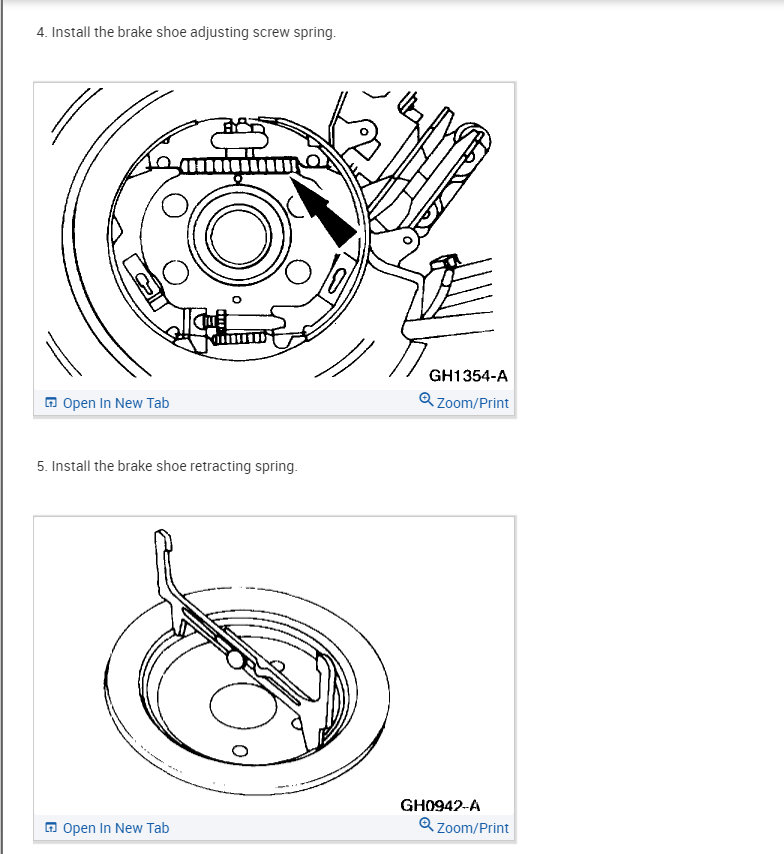 4. Install the brake shoe adjusting screw spring.

GH1354-A

Open In New Tab

Zoom/Print

5. Install the brake shoe retracting spring.

GH0942-A

Open In New Tab

Zoom/Print