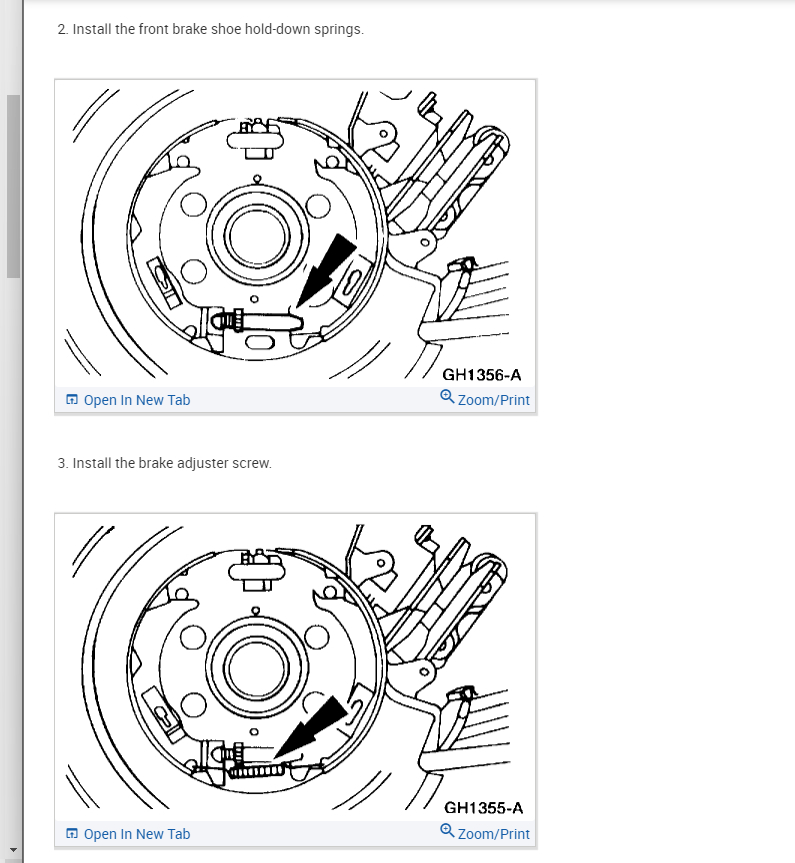 2. Install the front brake shoe hold-down springs.

GH1356-A

Open In New Tab

Zoom/Print

3. Install the brake adjuster screw.

GH1355-A

Open In New Tab

Zoom/Print