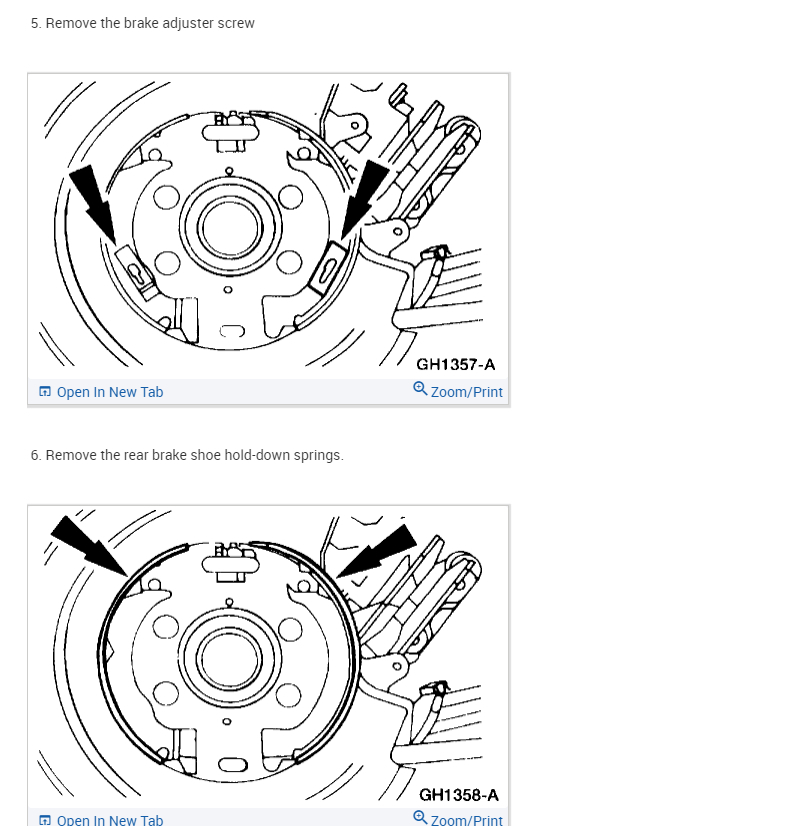 5. Remove the brake adjuster screw

GH1357-A

Open In New Tab Zoom/Print

6. Remove the rear brake shoe hold-down springs.

GH1358-A

Open In New Tab Zoom/Print