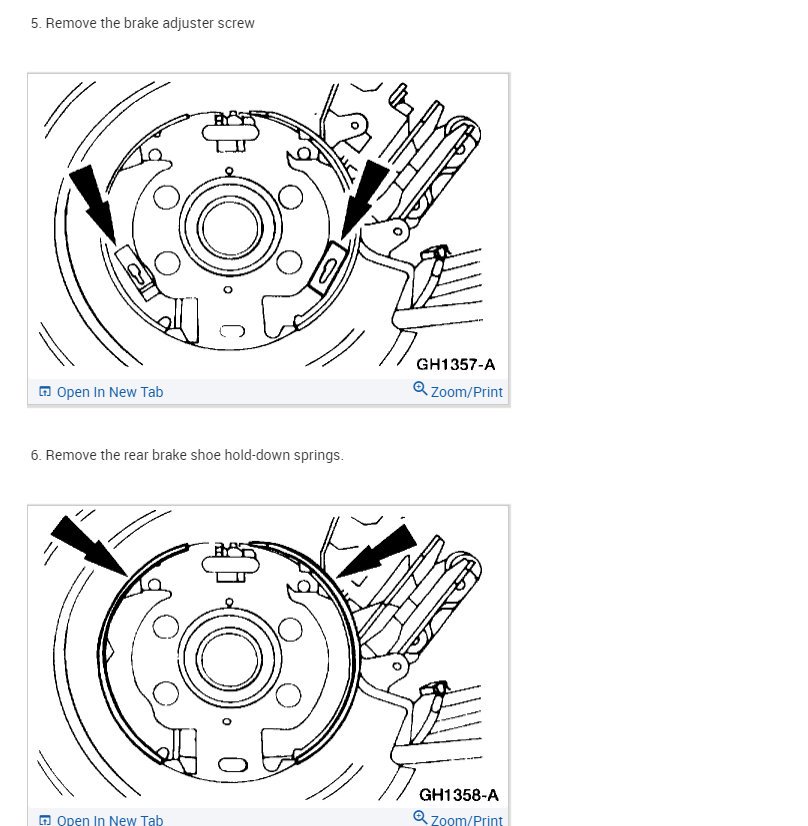 5. Remove the brake adjuster screw

GH1357-A

Open In New Tab

Zoom/Print

6. Remove the rear brake shoe hold-down springs.

GH1358-A

Open In New Tab

Zoom/Print