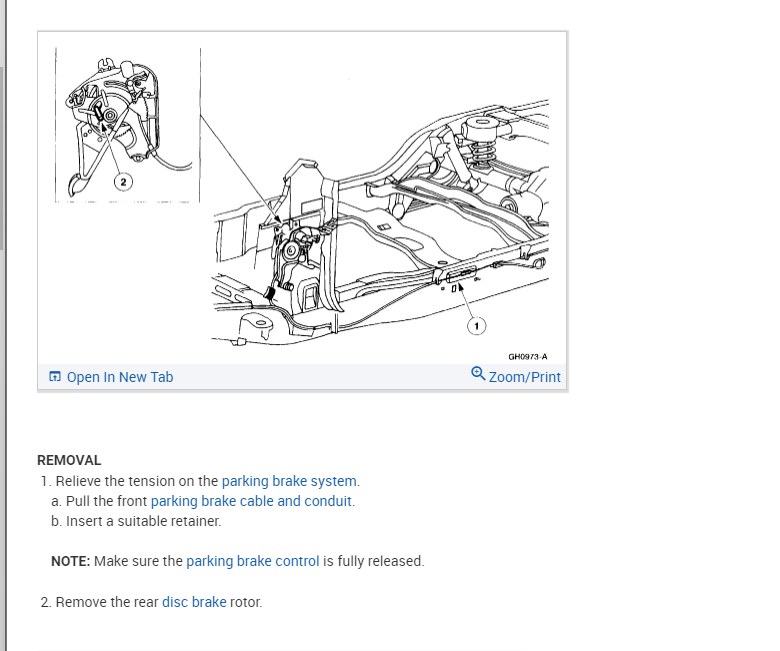 2

1

GH0973-A

Open In New Tab

Zoom/Print

REMOVAL

1. Relieve the tension on the parking brake system.
a. Pull the front parking brake cable and conduit.
b. Insert a suitable retainer.

NOTE: Make sure the parking brake control is fully released.

2. Remove the rear disc brake rotor.