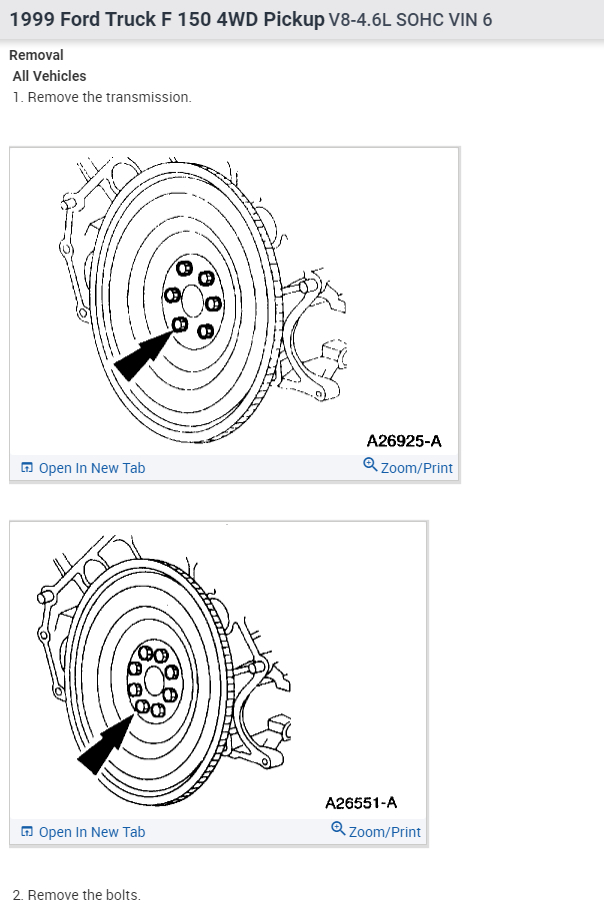 1999 Ford Truck F 150 4WD Pickup V8-4.6L SOHC VIN 6

Removal

All Vehicles

1. Remove the transmission.

A26925-A

Open In New Tab

Zoom/Print

A26551-A

Open In New Tab

Zoom/Print

2. Remove the bolts.