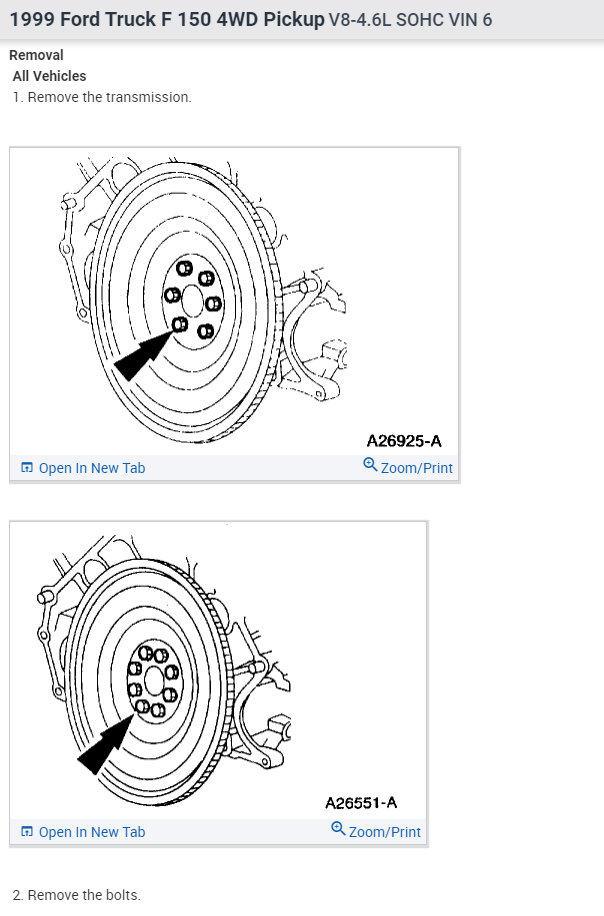 1999 Ford Truck F 150 4WD Pickup V8-4.6L SOHC VIN 6

Removal

All Vehicles

1. Remove the transmission.

A26925-A

Open In New Tab

Zoom/Print

A26551-A

Open In New Tab

Zoom/Print

2. Remove the bolts.