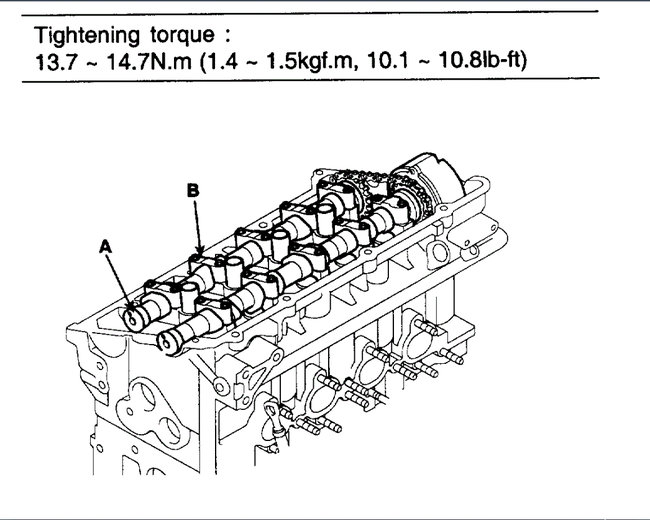 Tightening torque :
13.7 ~ 14.7N.m (1.4 ~ 1.5kgf.m, 10.1 ~ 10.8lb-ft)

B

A