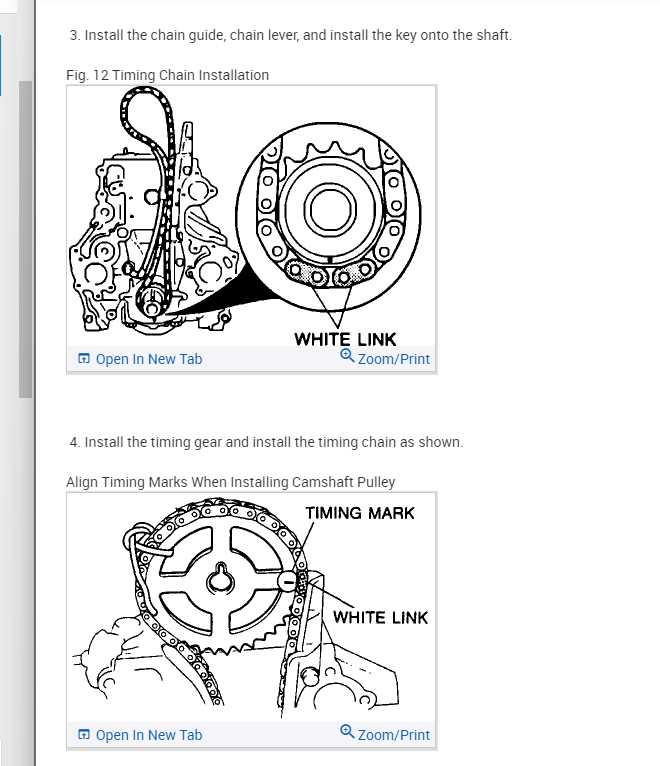 3. Install the chain guide, chain lever, and install the key onto the shaft.

Fig. 12 Timing Chain Installation

WHITE LINK

Open In New Tab

Zoom/Print

4. Install the timing gear and install the timing chain as shown.

Align Timing Marks When Installing Camshaft Pulley

TIMING MARK

WHITE LINK

Open In New Tab

Zoom/Print