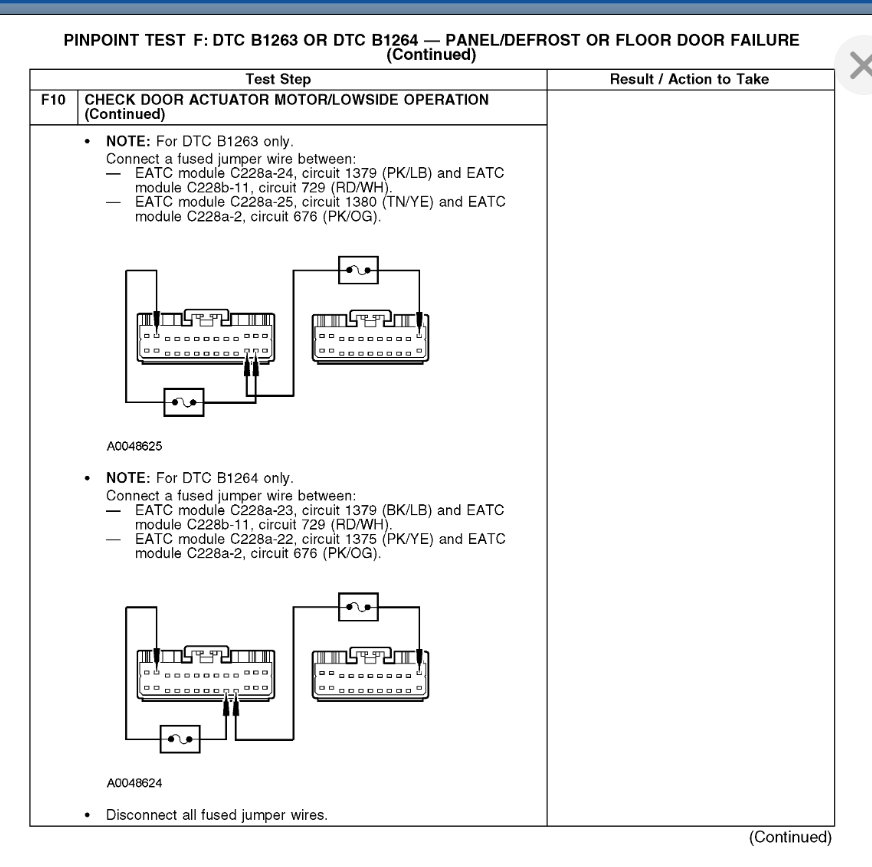 PINPOINT TEST F: DTC B1263 OR DTC B1264 — PANEL/DEFROST OR FLOOR DOOR FAILURE (Continued)

| | Test Step | Result / Action to Take |
|---|---|---|
| F10 | CHECK DOOR ACTUATOR MOTOR/LOWSIDE OPERATION (Continued) | |

• NOTE: For DTC B1263 only.
Connect a fused jumper wire between:
— EATC module C228a-24, circuit 1379 (PK/LB) and EATC module C228b-11, circuit 729 (RD/WH).
— EATC module C228a-25, circuit 1380 (TN/YE) and EATC module C228a-2, circuit 676 (PK/OG).

A0048625

• NOTE: For DTC B1264 only.
Connect a fused jumper wire between:
— EATC module C228a-23, circuit 1379 (BK/LB) and EATC module C228b-11, circuit 729 (RD/WH).
— EATC module C228a-22, circuit 1375 (PK/YE) and EATC module C228a-2, circuit 676 (PK/OG).

A0048624

• Disconnect all fused jumper wires.

(Continued)